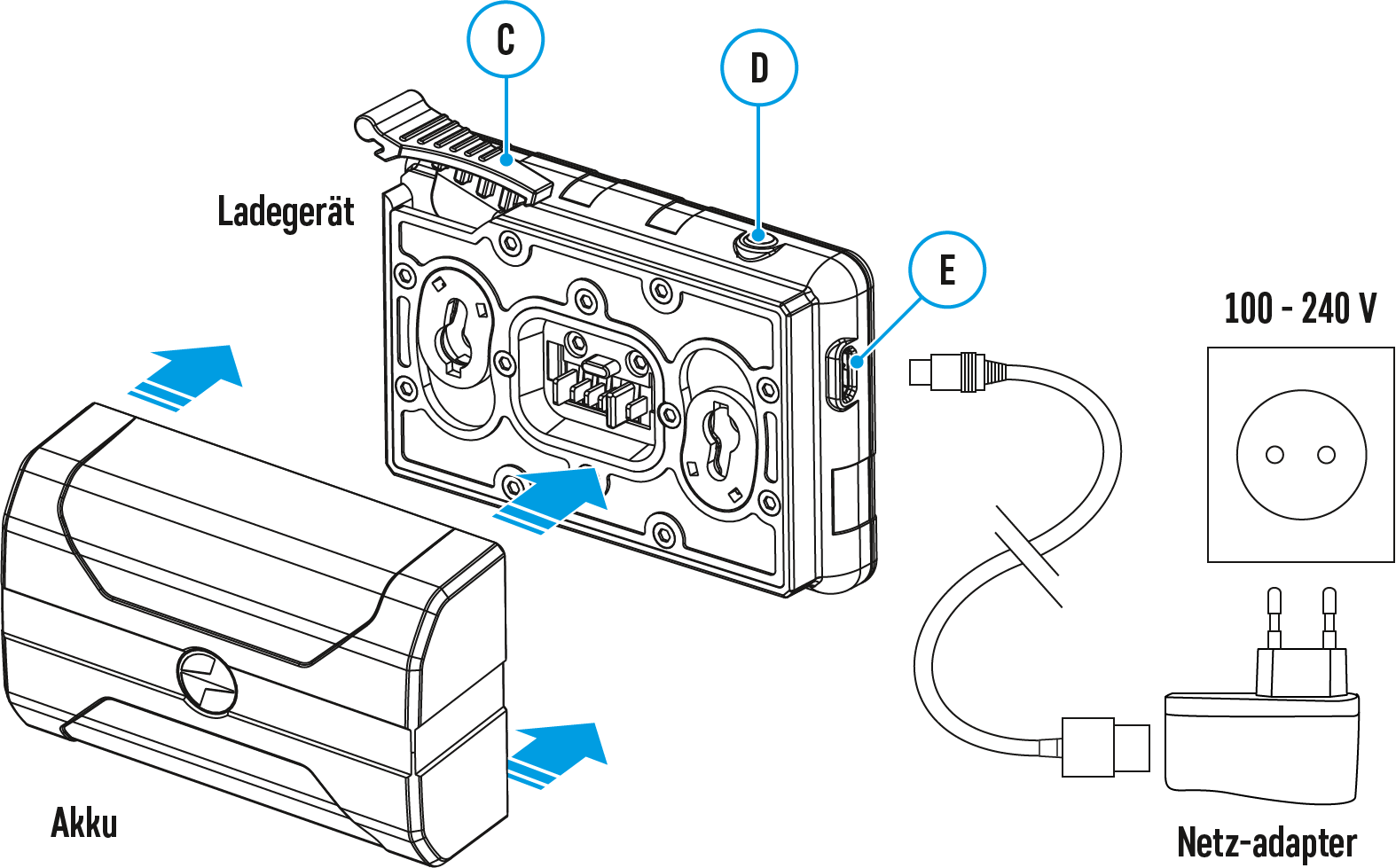 C
D
Ladegerät
E
100 - 240 V
Akku
Netz-adapter