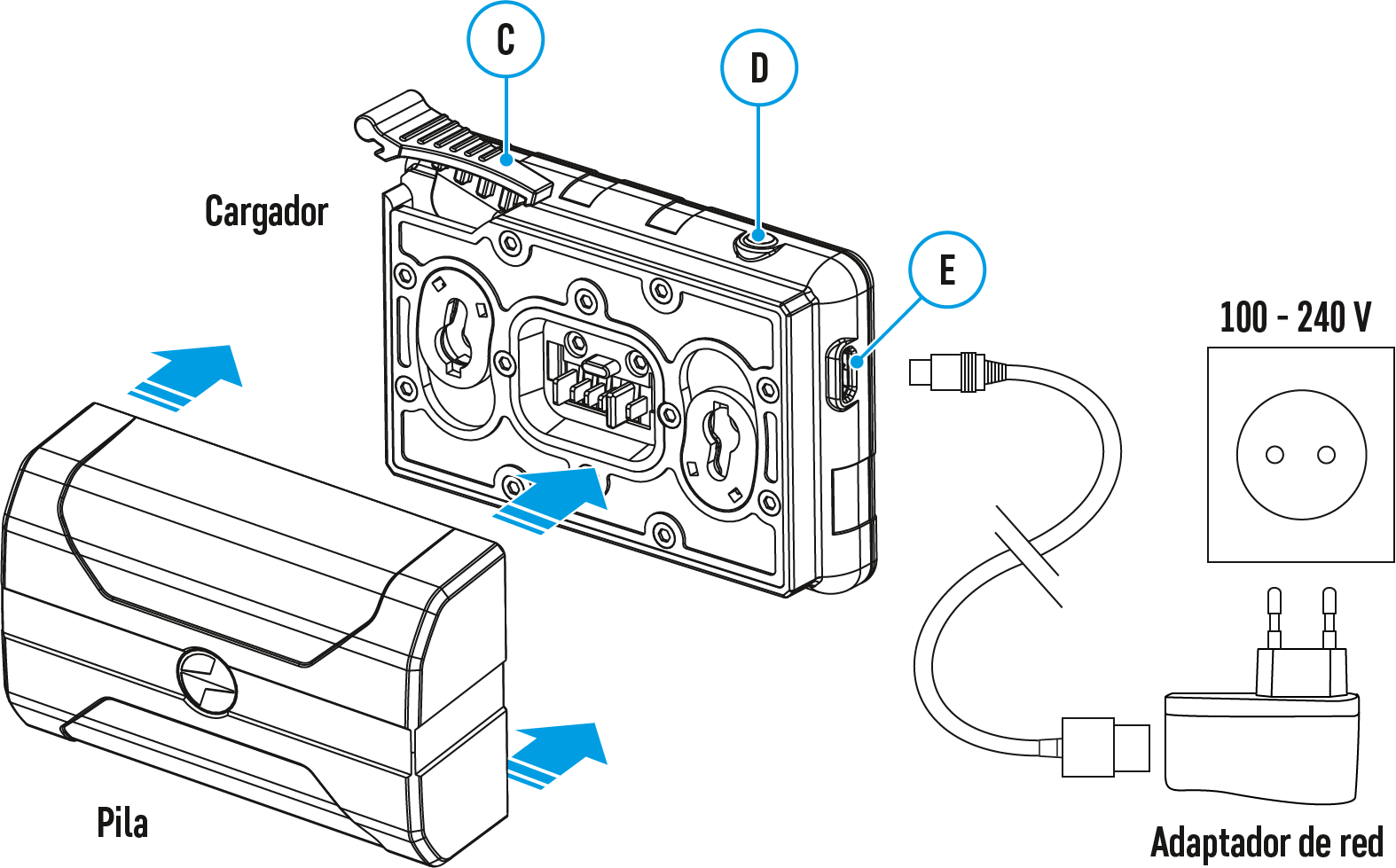 C

D

Cargador

E

100 - 240 V

Pila

Adaptador de red