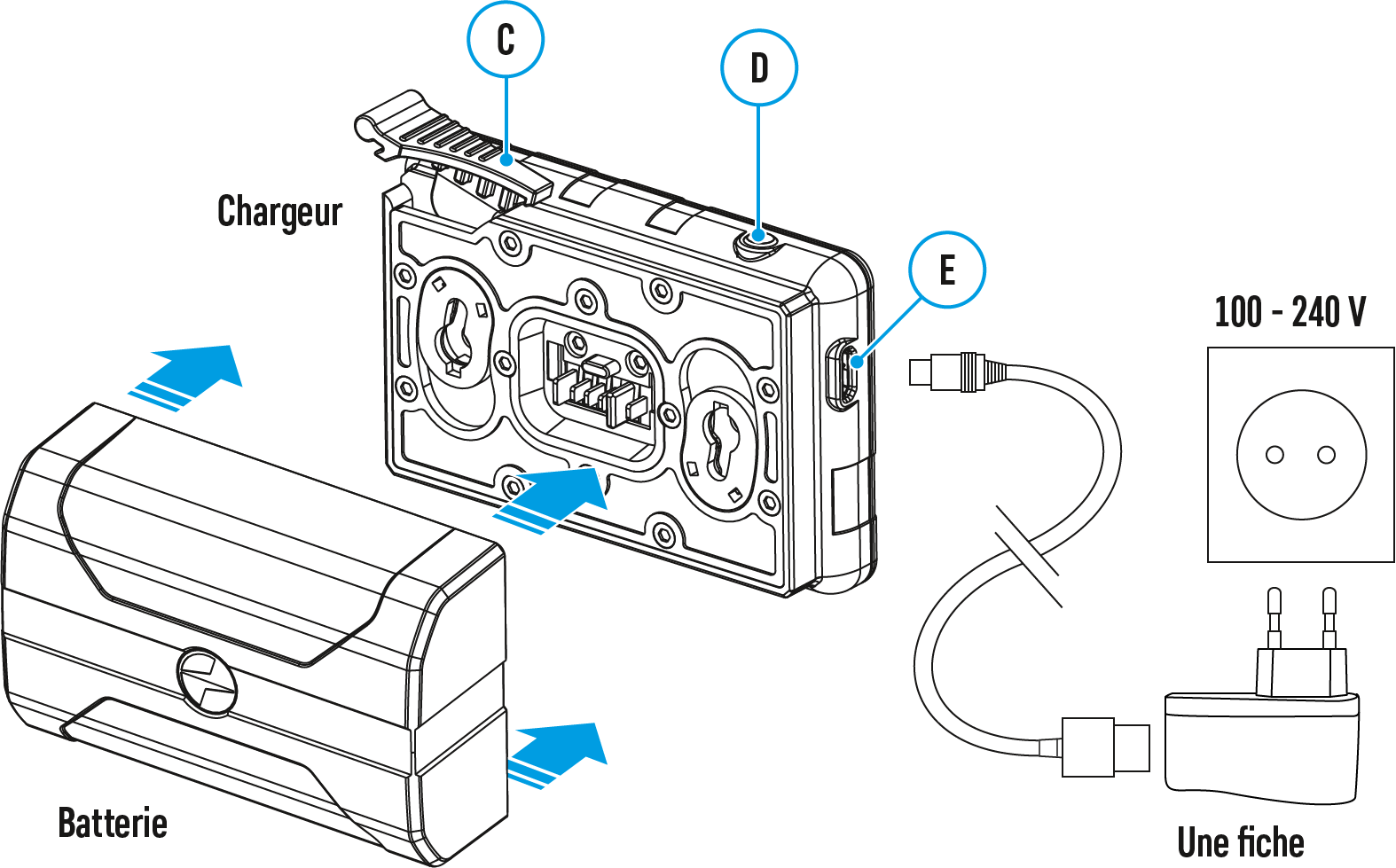 C

D

Chargeur

E

100 - 240 V

Batterie

Une fiche