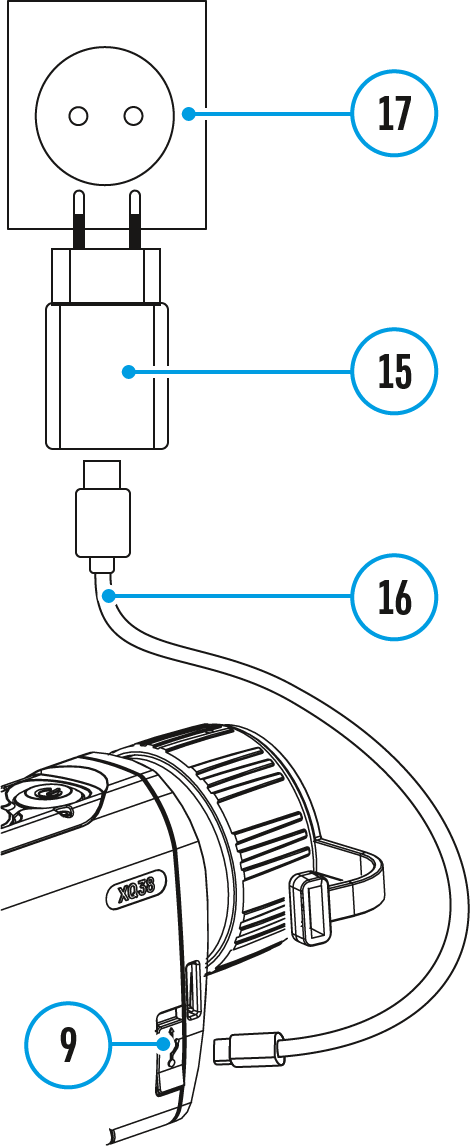 17

15

16

XQ38

9