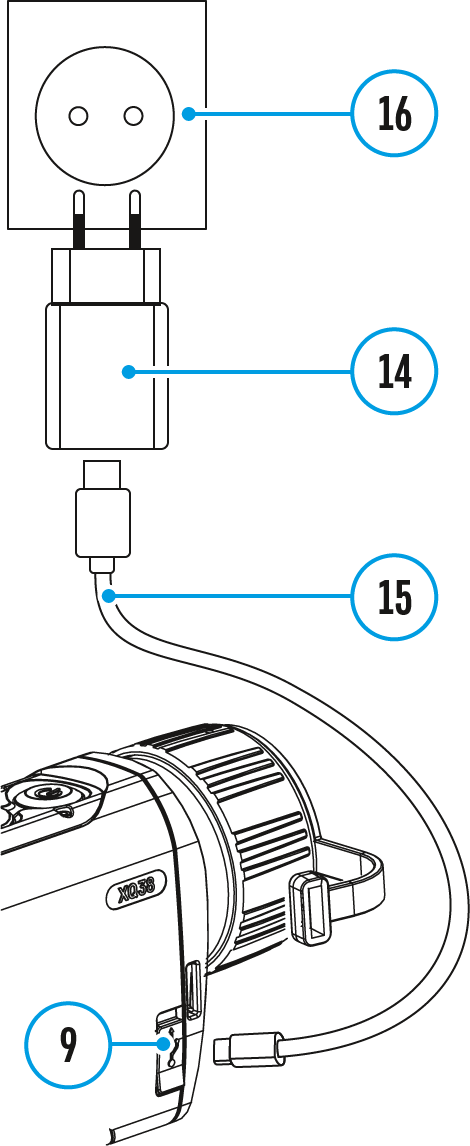 16

14

15

XQ38

9