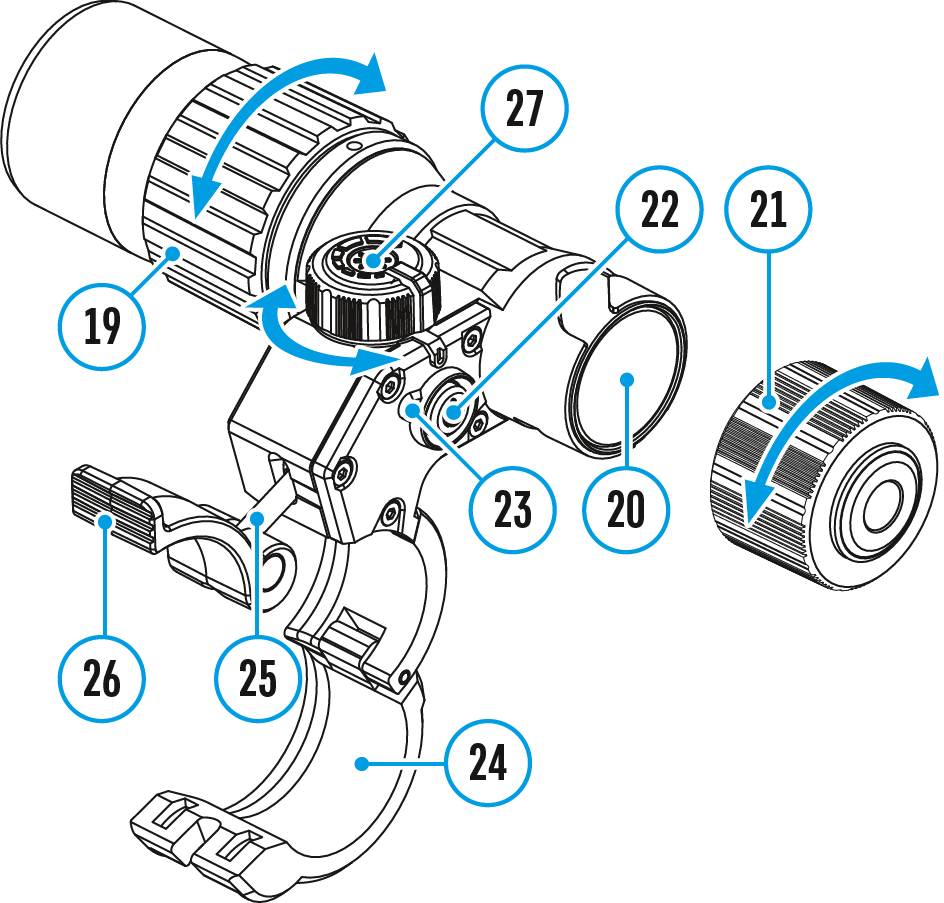 27
22
21
19
23
20
26
25
24