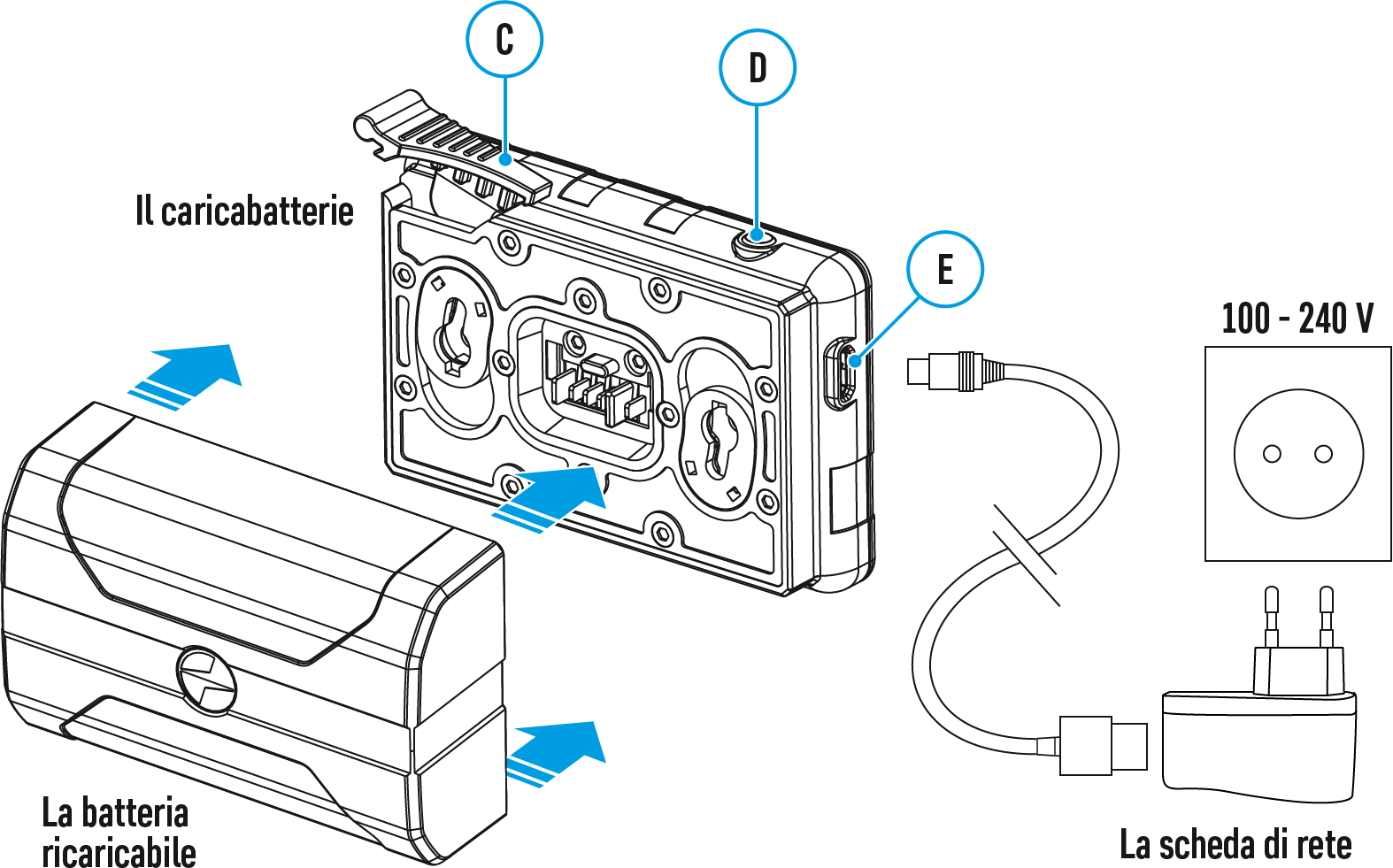 C

D

Il caricabatterie

E

100 - 240 V

La batteria ricaricabile

La scheda di rete