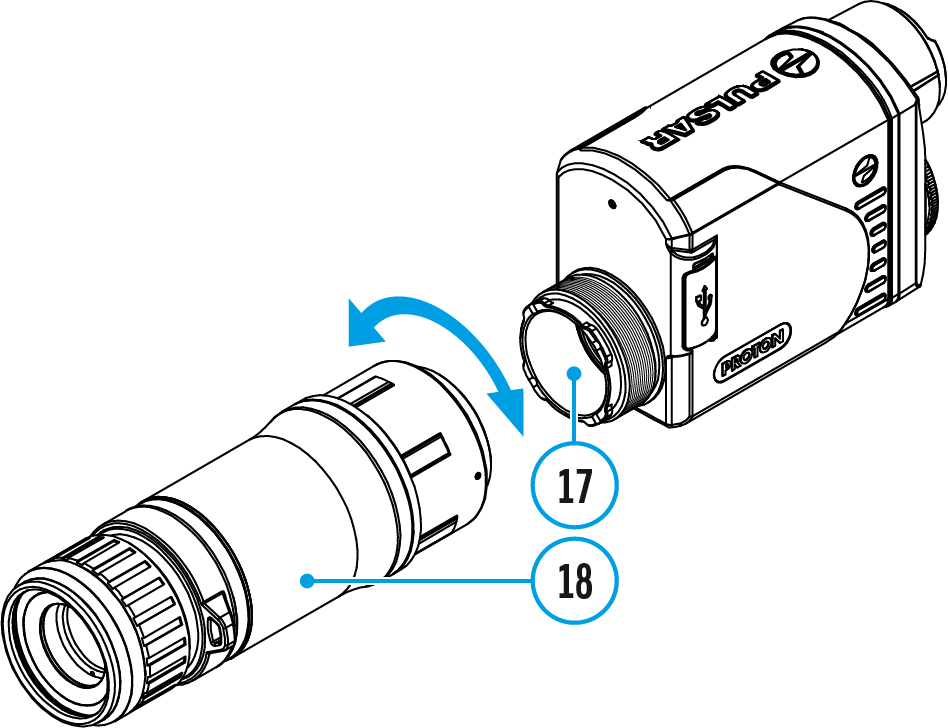 PULSAR
PROTON
17
18