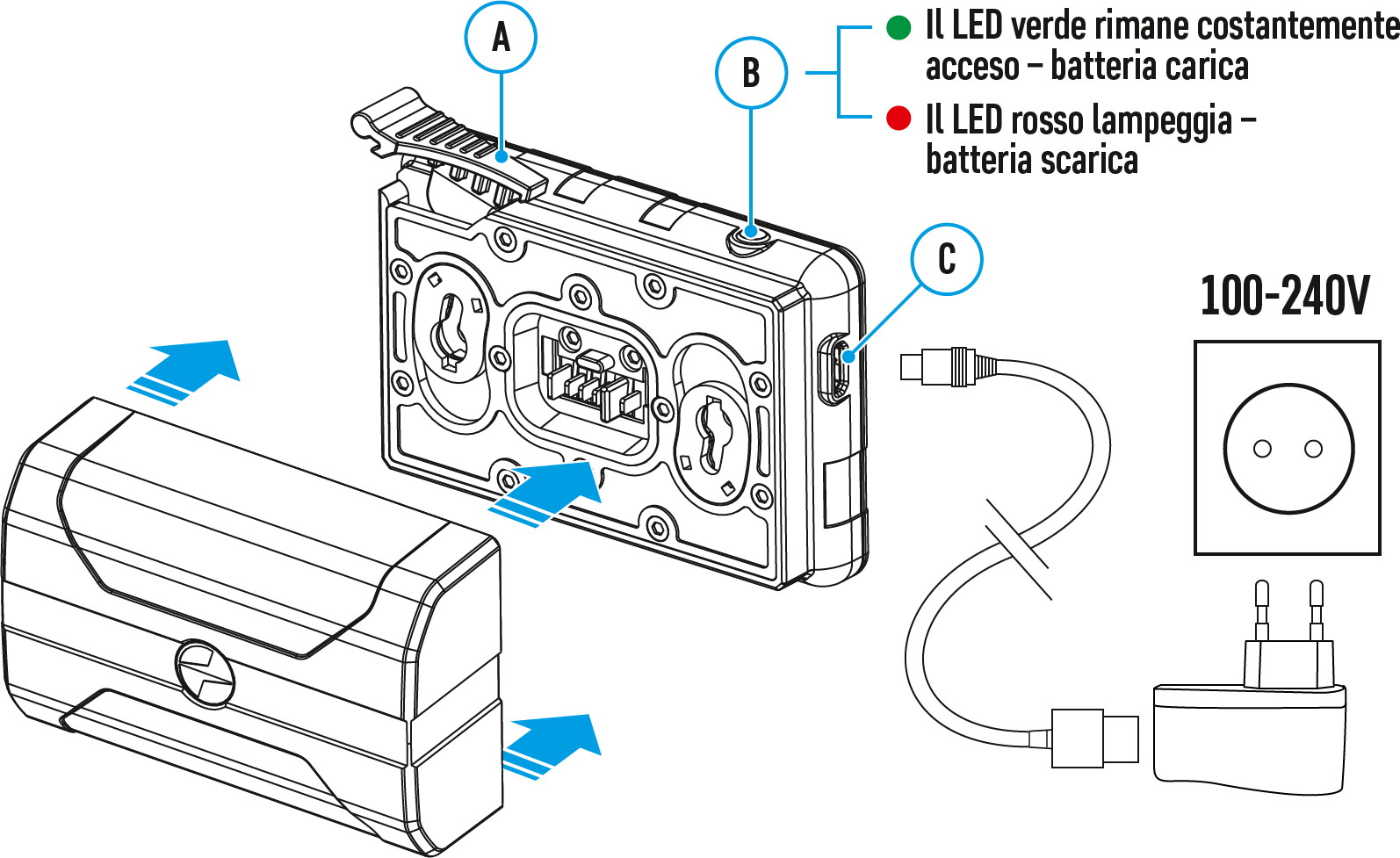 A

B

Il LED verde rimane costantemente acceso – batteria carica

Il LED rosso lampeggia – batteria scarica

C

100-240V