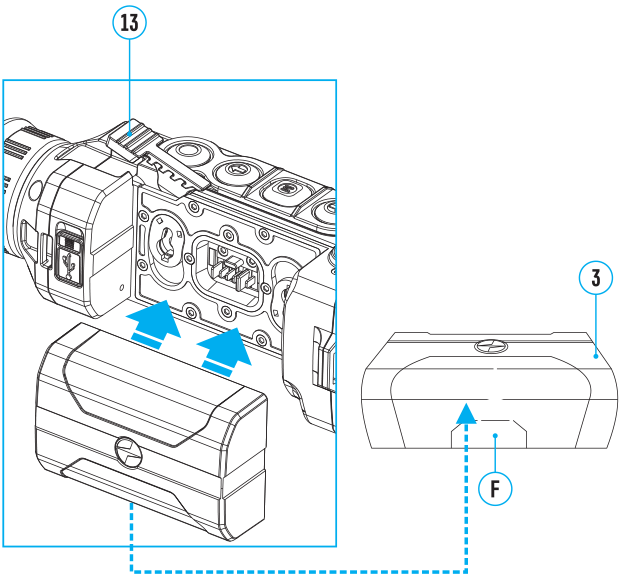 13

3

F