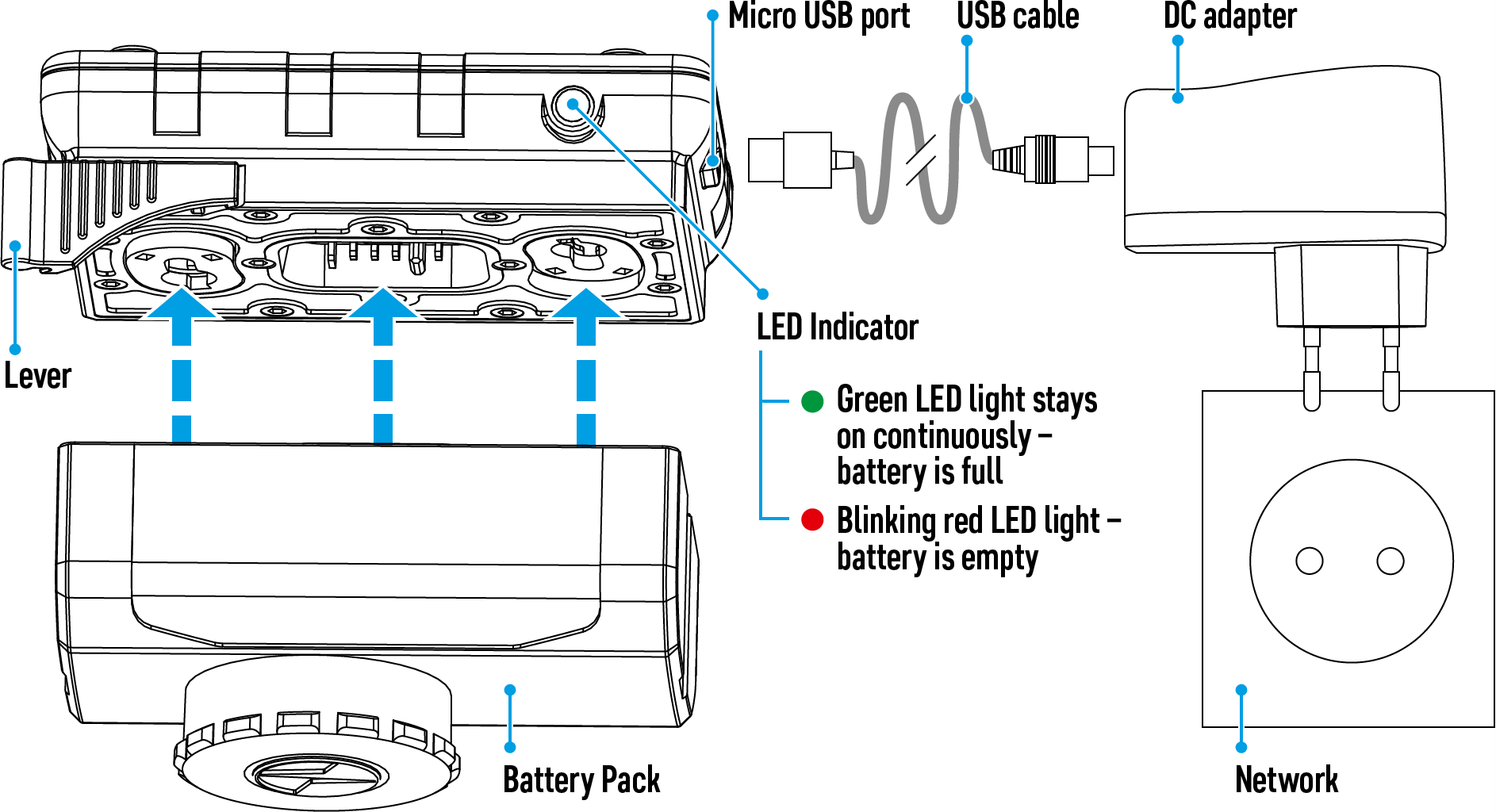 Micro USB port
USB cable
DC adapter
Lever
LED Indicator
Green LED light stays on continuously – battery is full
Blinking red LED light – battery is empty
Battery Pack
Network