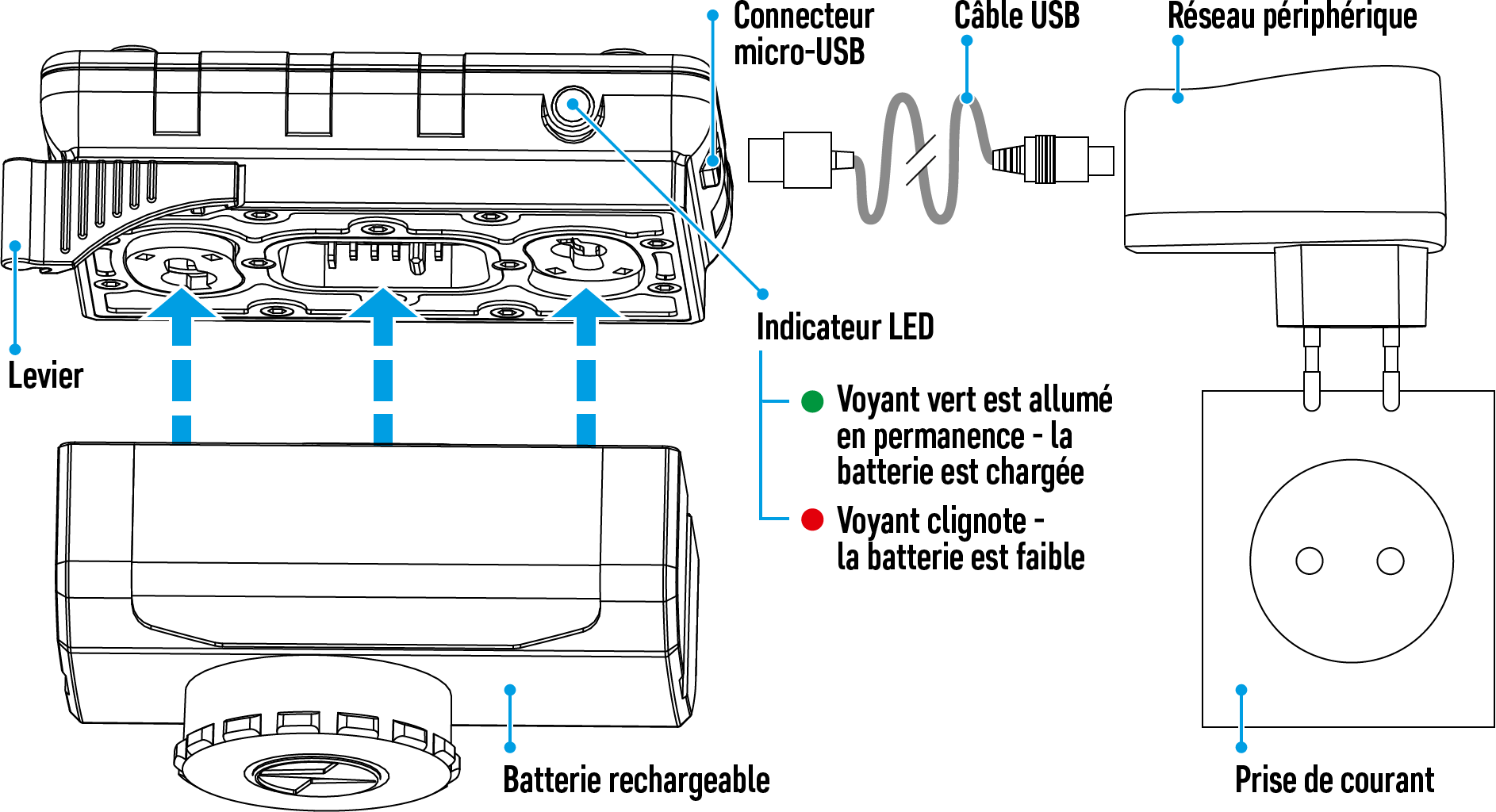 Connecteur micro-USB

Câble USB

Réseau périphérique

Levier

Indicateur LED

Voyant vert est allumé en permanence - la batterie est chargée

Voyant clignote - la batterie est faible

Batterie rechargeable

Prise de courant