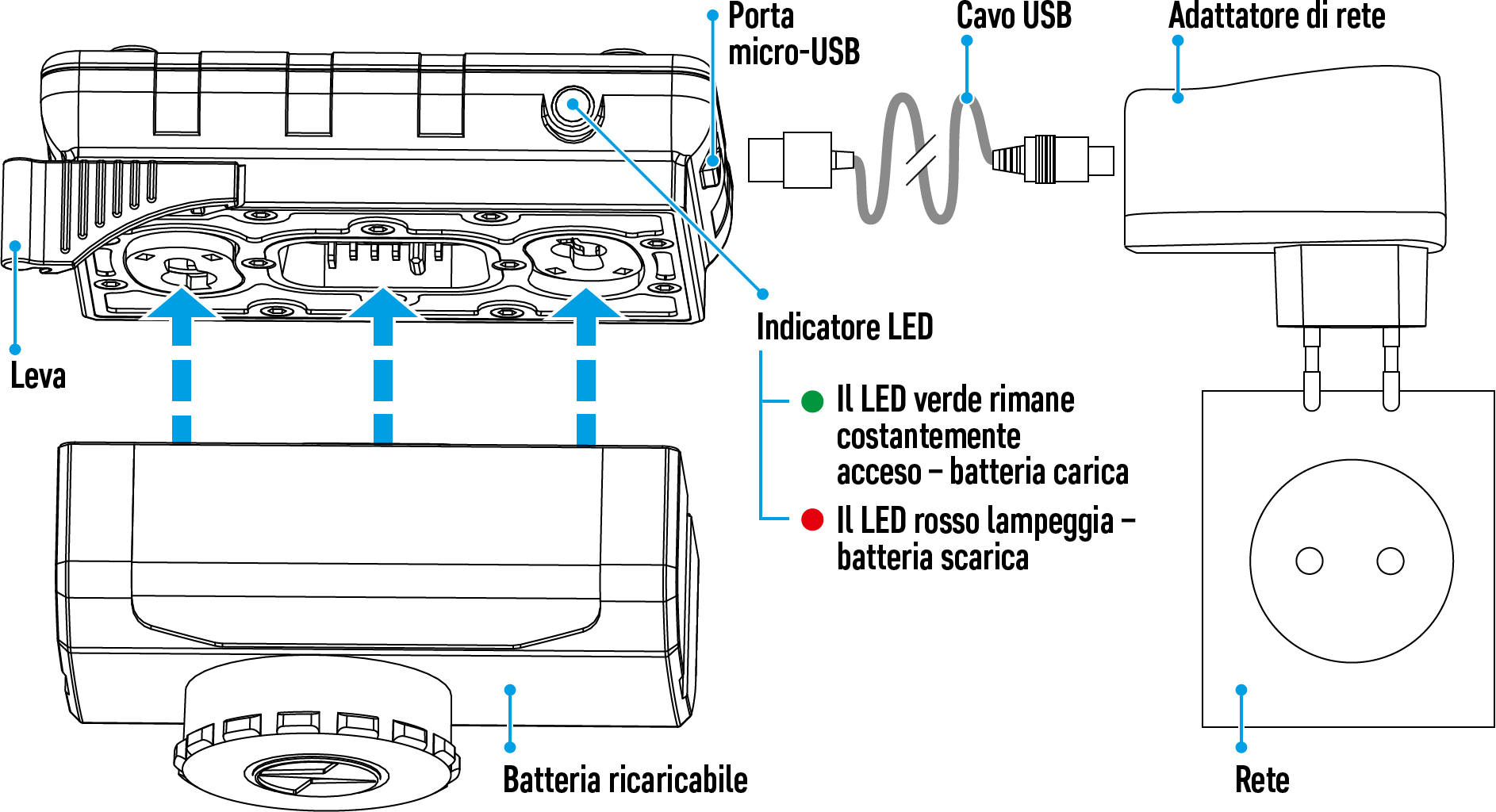 Porta micro-USB

Cavo USB

Adattatore di rete

Leva

Indicatore LED

Il LED verde rimane costantemente acceso – batteria carica

Il LED rosso lampeggia – batteria scarica

Batteria ricaricabile

Rete