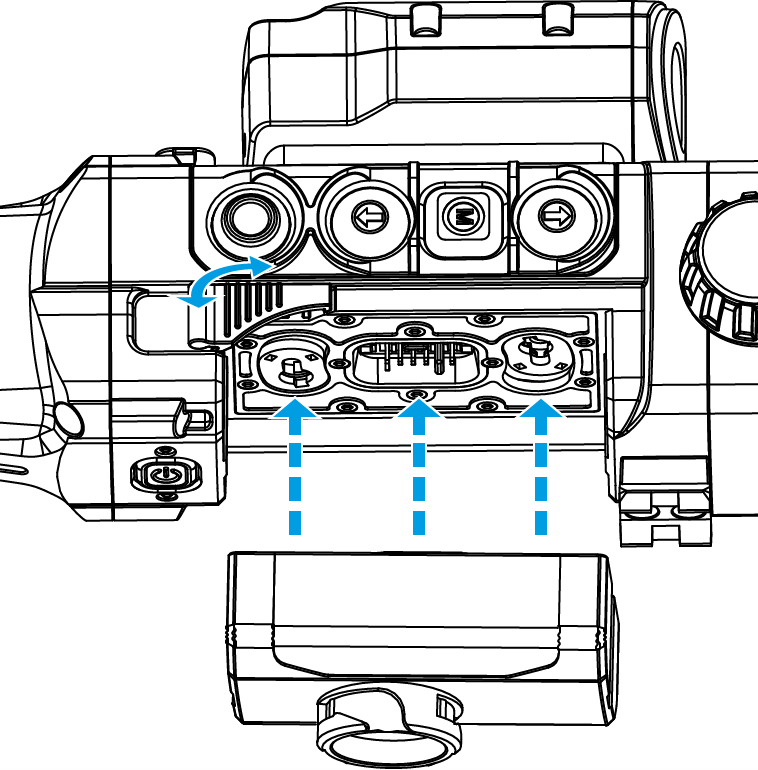 M