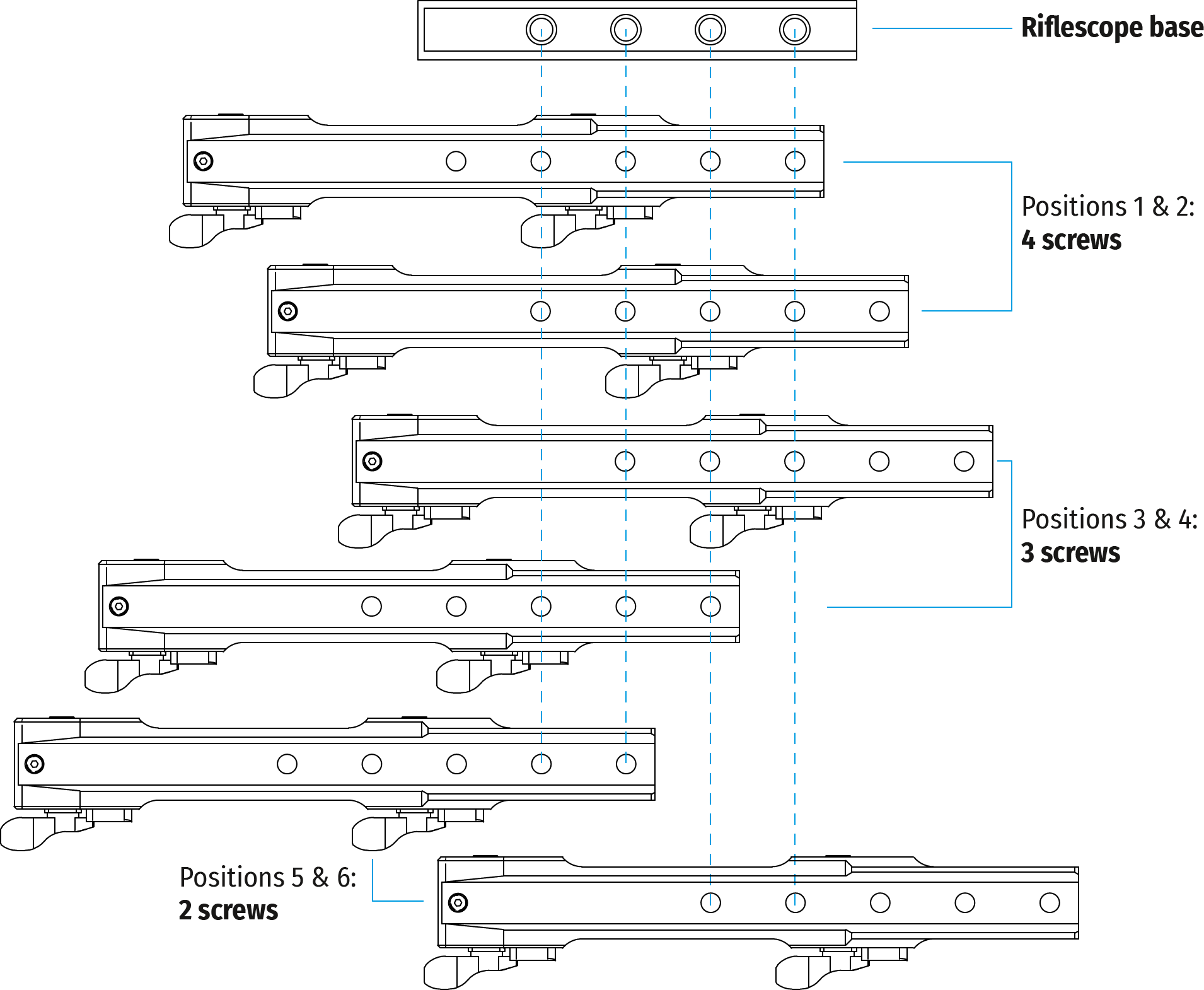 Riflescope base

Positions 1 & 2:
4 screws

Positions 3 & 4:
3 screws

Positions 5 & 6:
2 screws