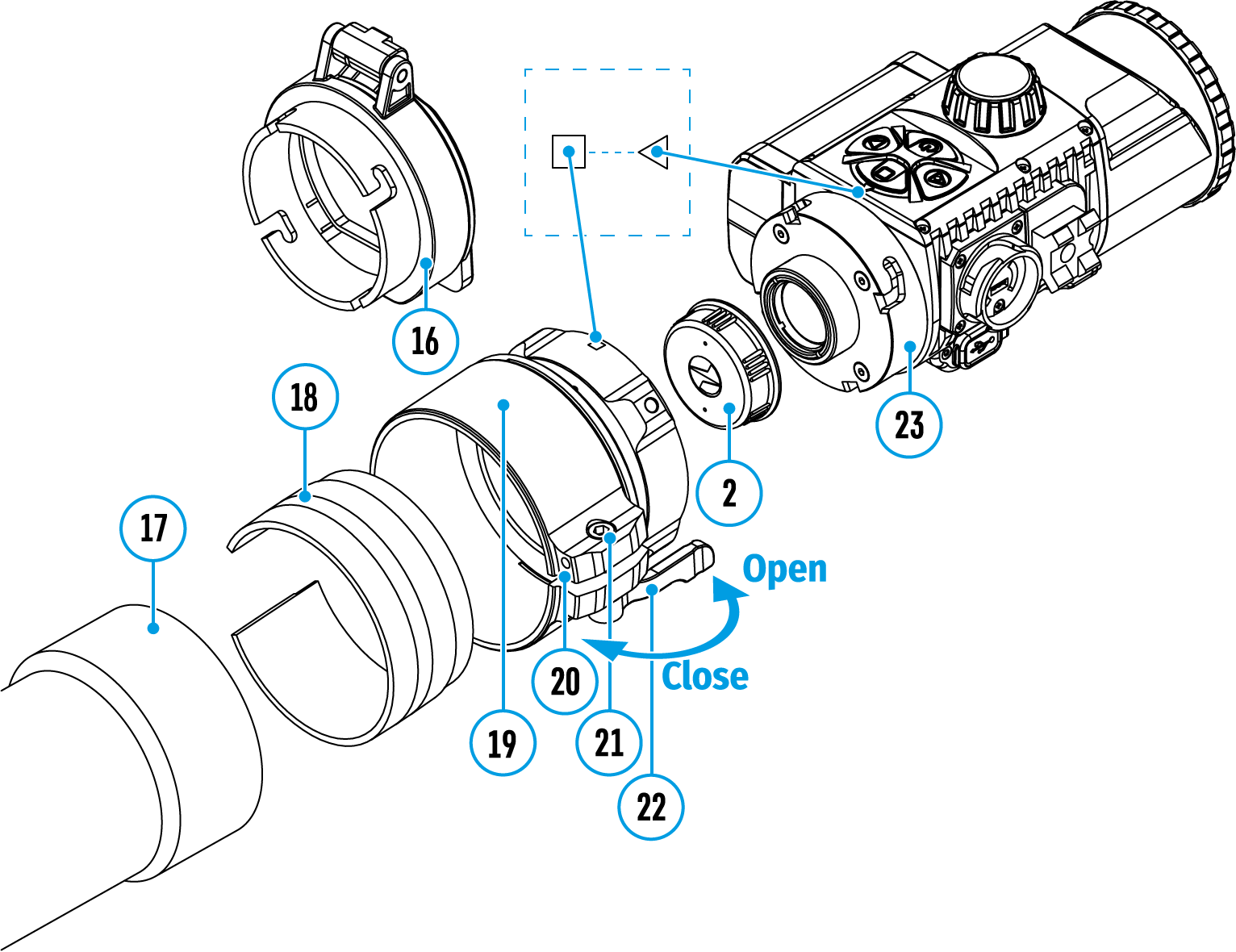 16
18
17
23
2
Open
Close
20
19
21
22