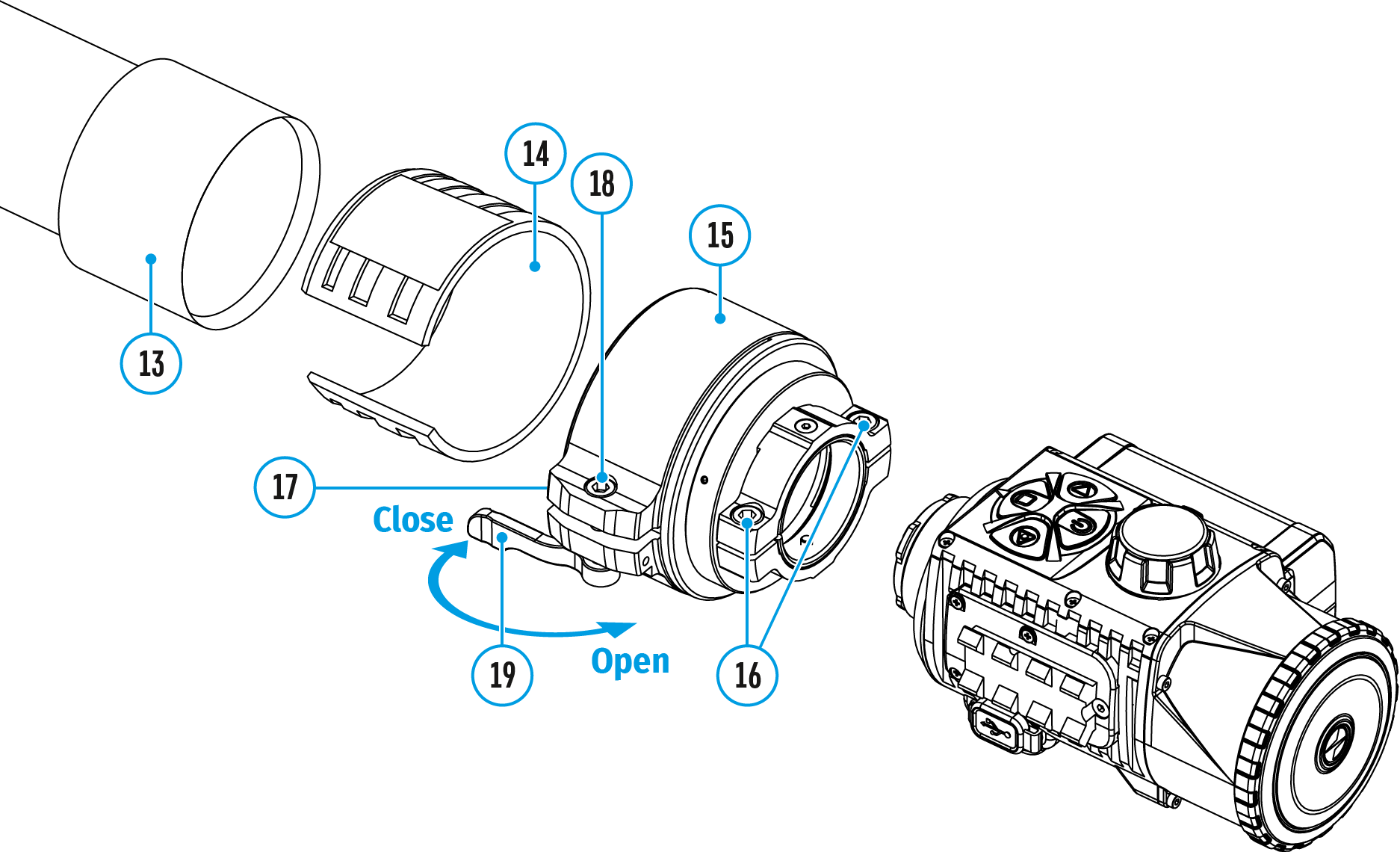 14
18
15
13
17
Close
19
Open
16