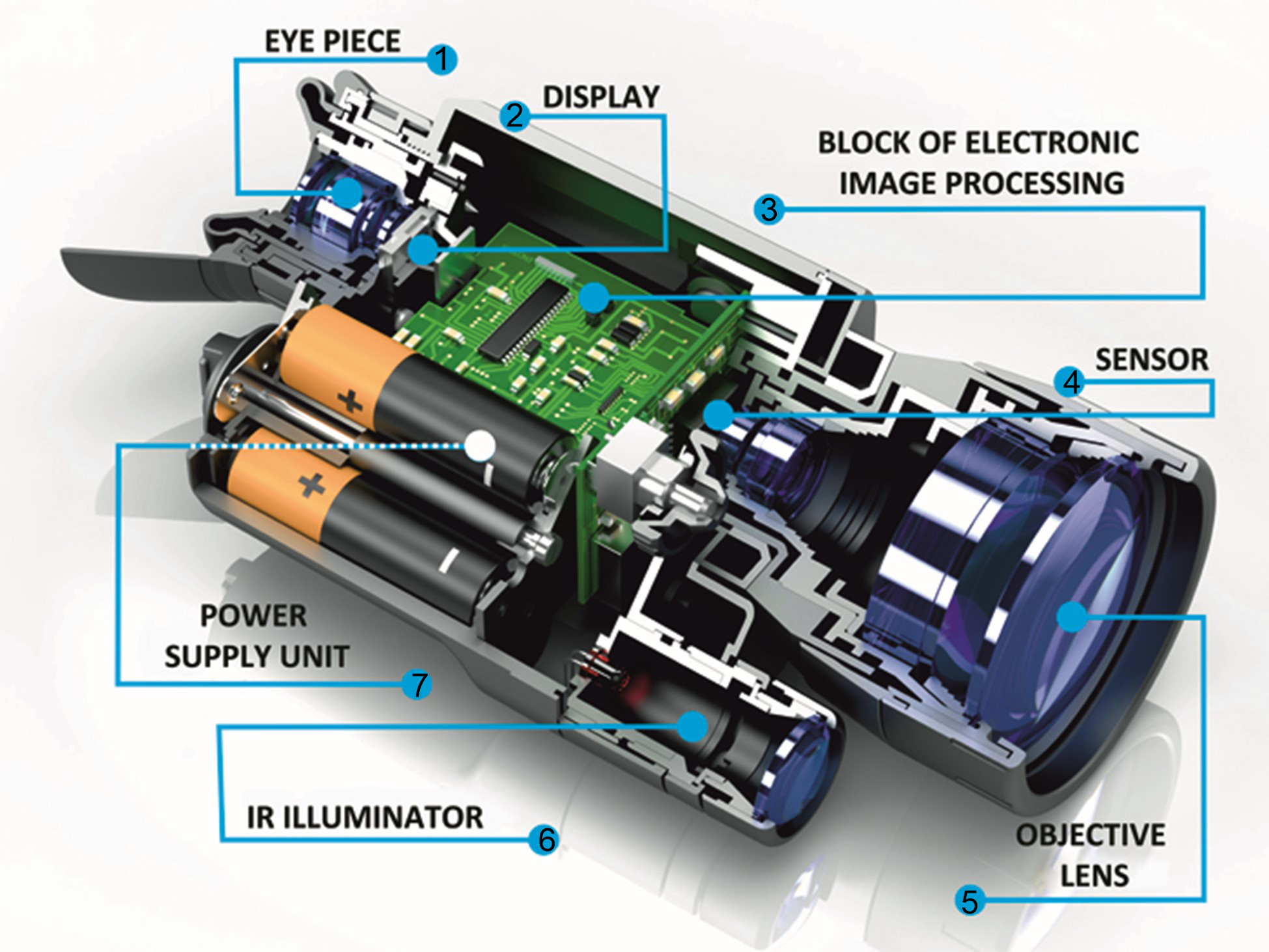 EYE PIECE
1

2
DISPLAY

BLOCK OF ELECTRONIC IMAGE PROCESSING
3

SENSOR
4

+

+

POWER SUPPLY UNIT
7

IR ILLUMINATOR
6

OBJECTIVE LENS
5