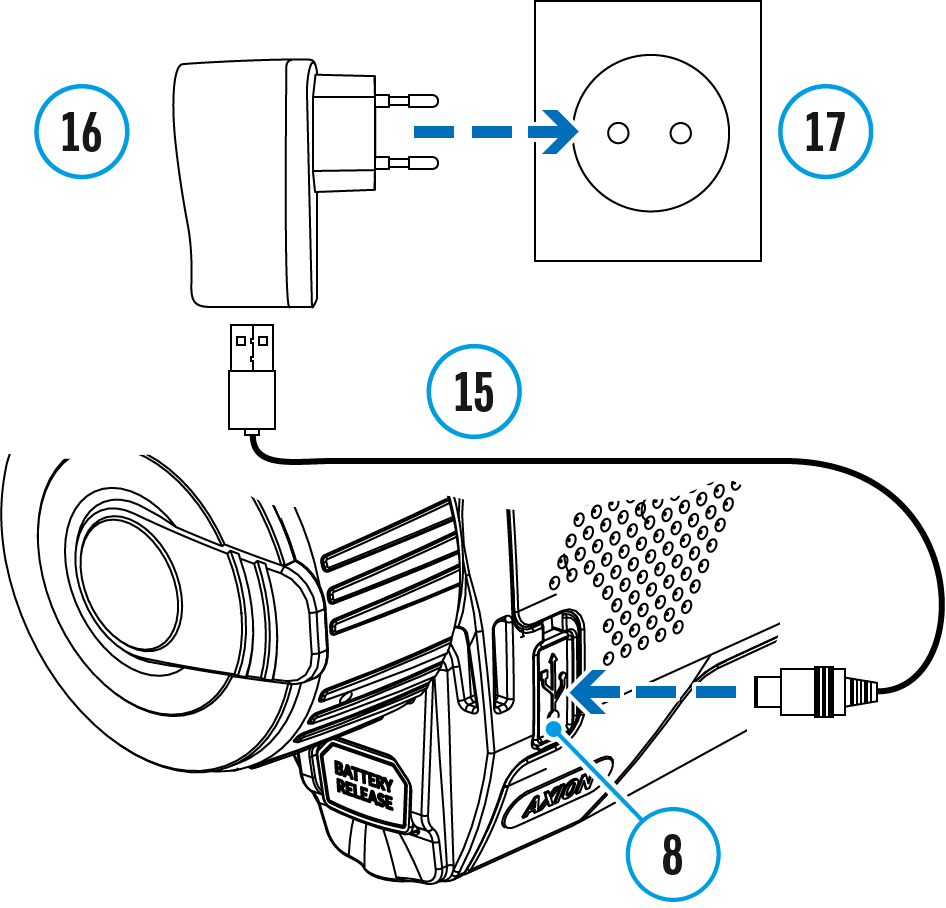 16

17

15

BATTERY RELEASE

AXION

8