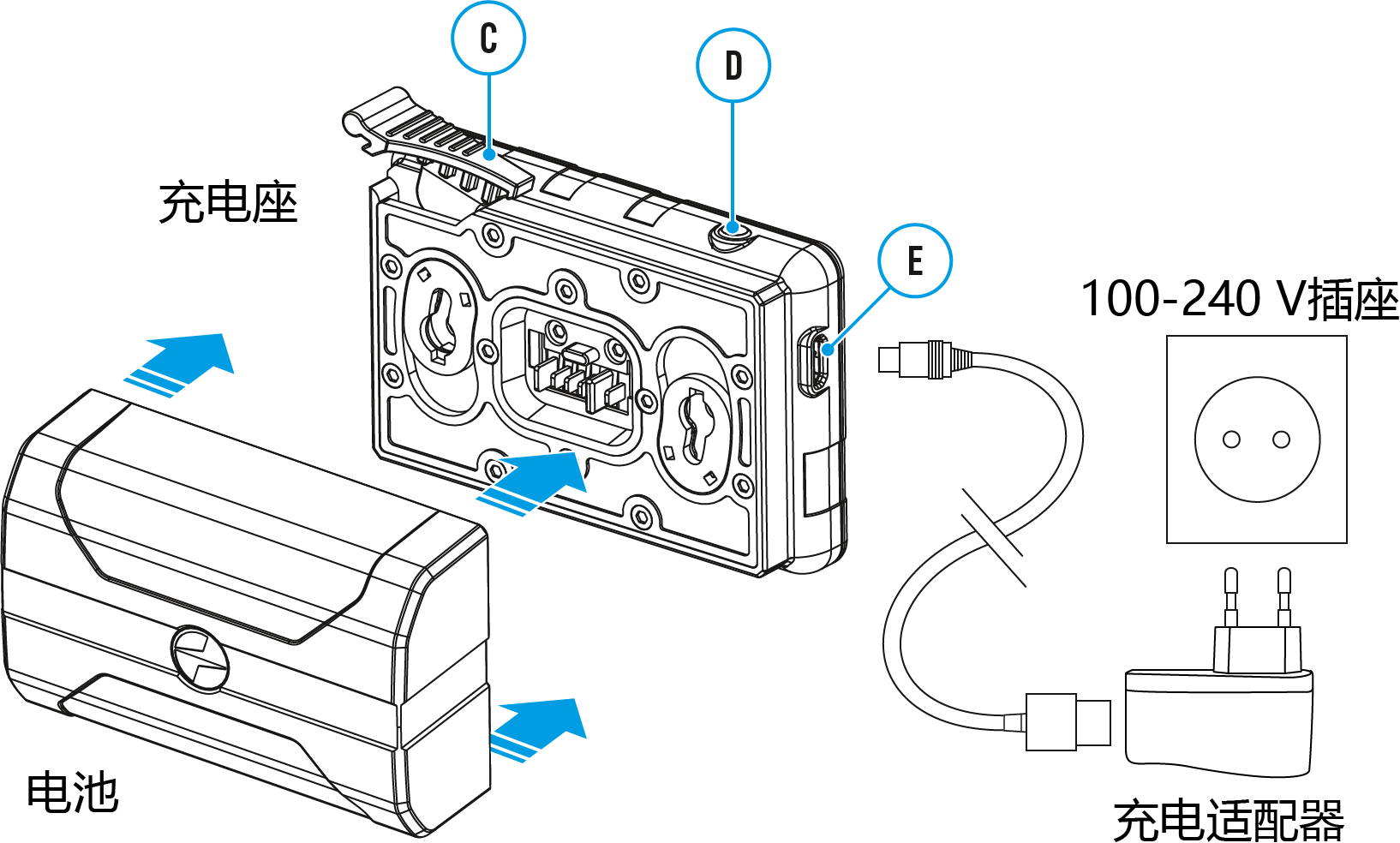 C

D

充电座

E

100-240 V插座

电池

充电适配器