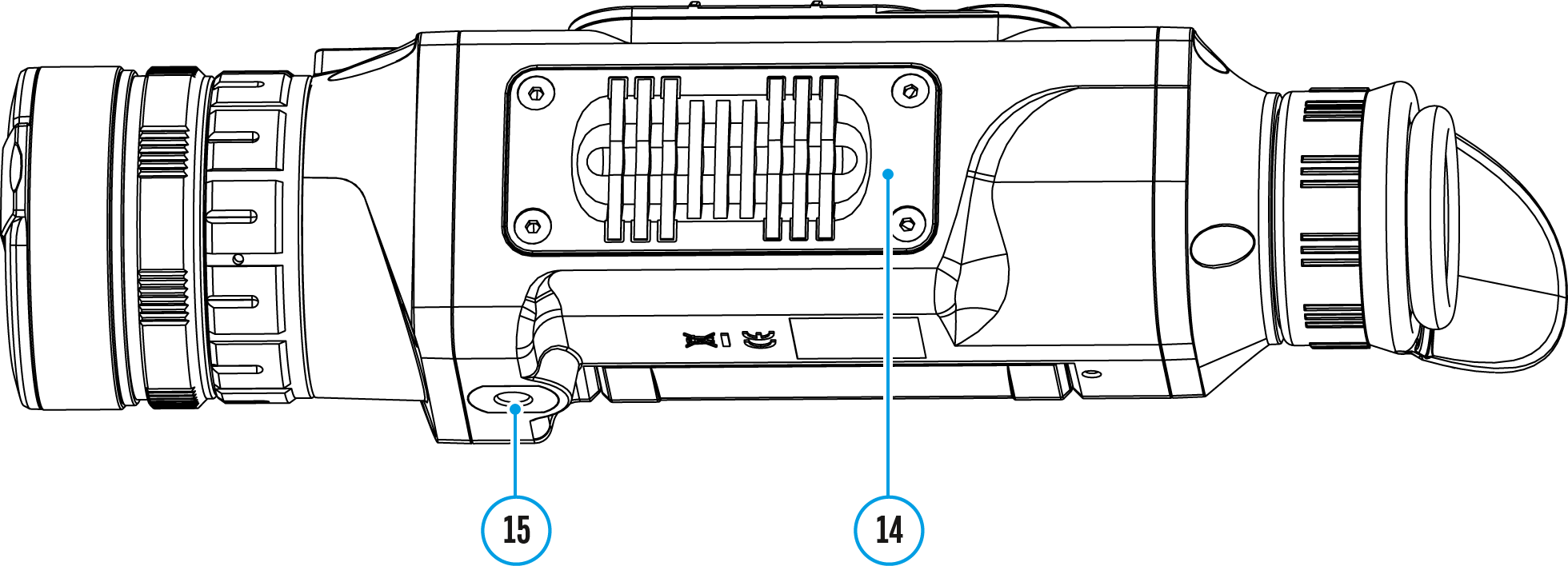 15
14