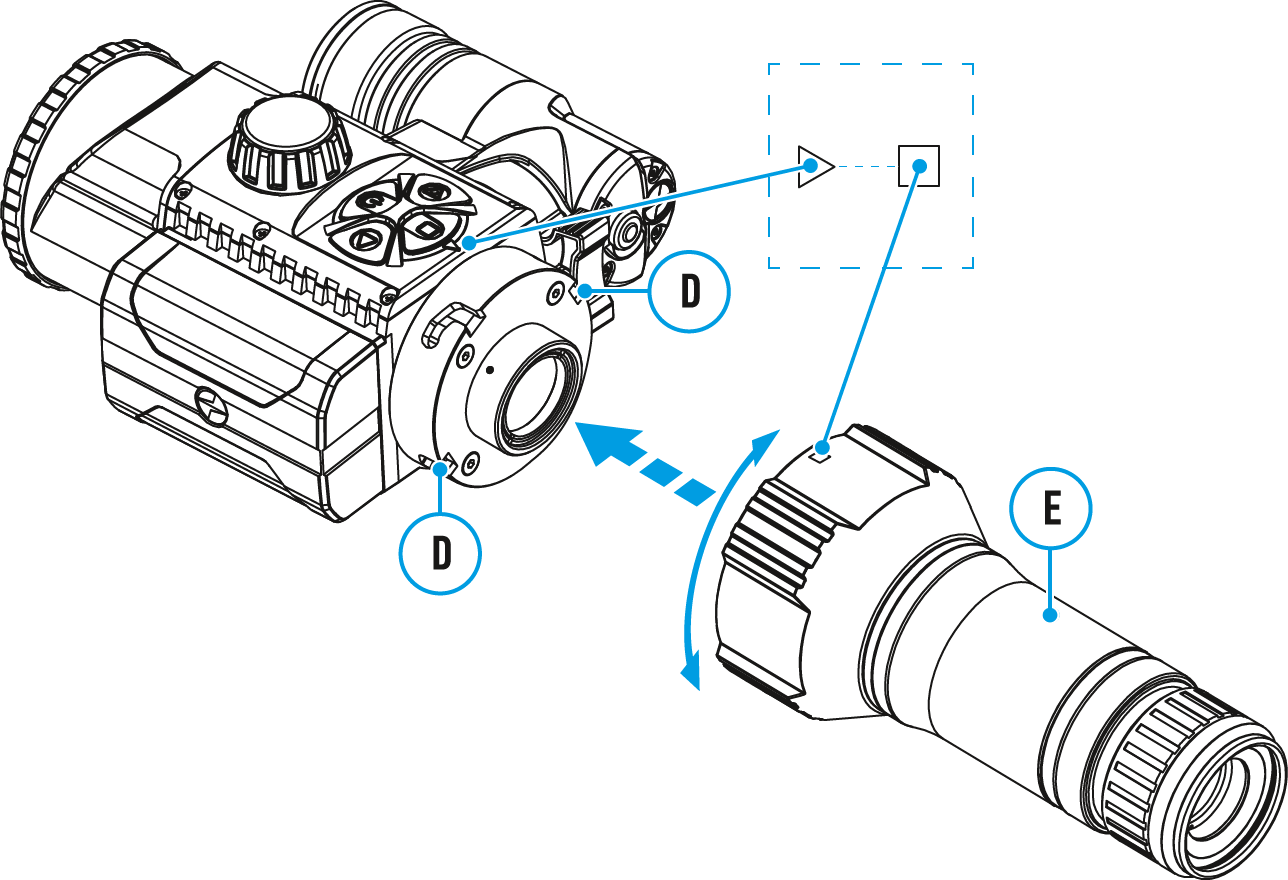 D

D

E