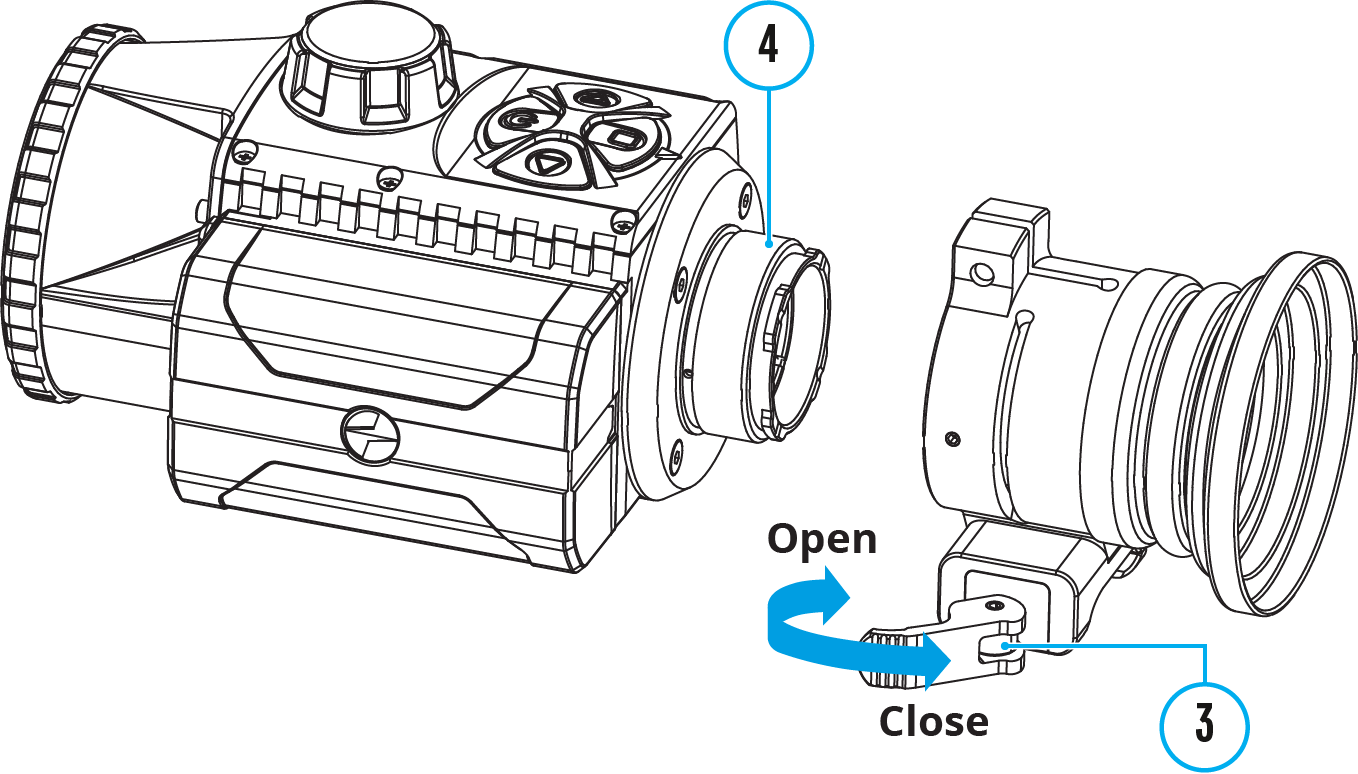 4

Open

Close

3