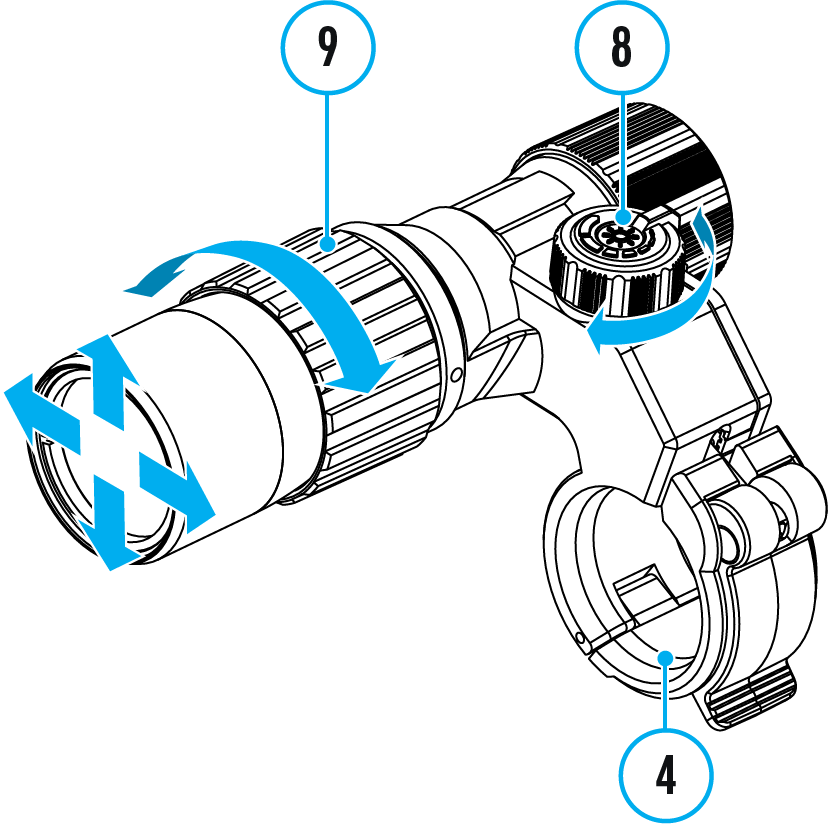 9
8
4