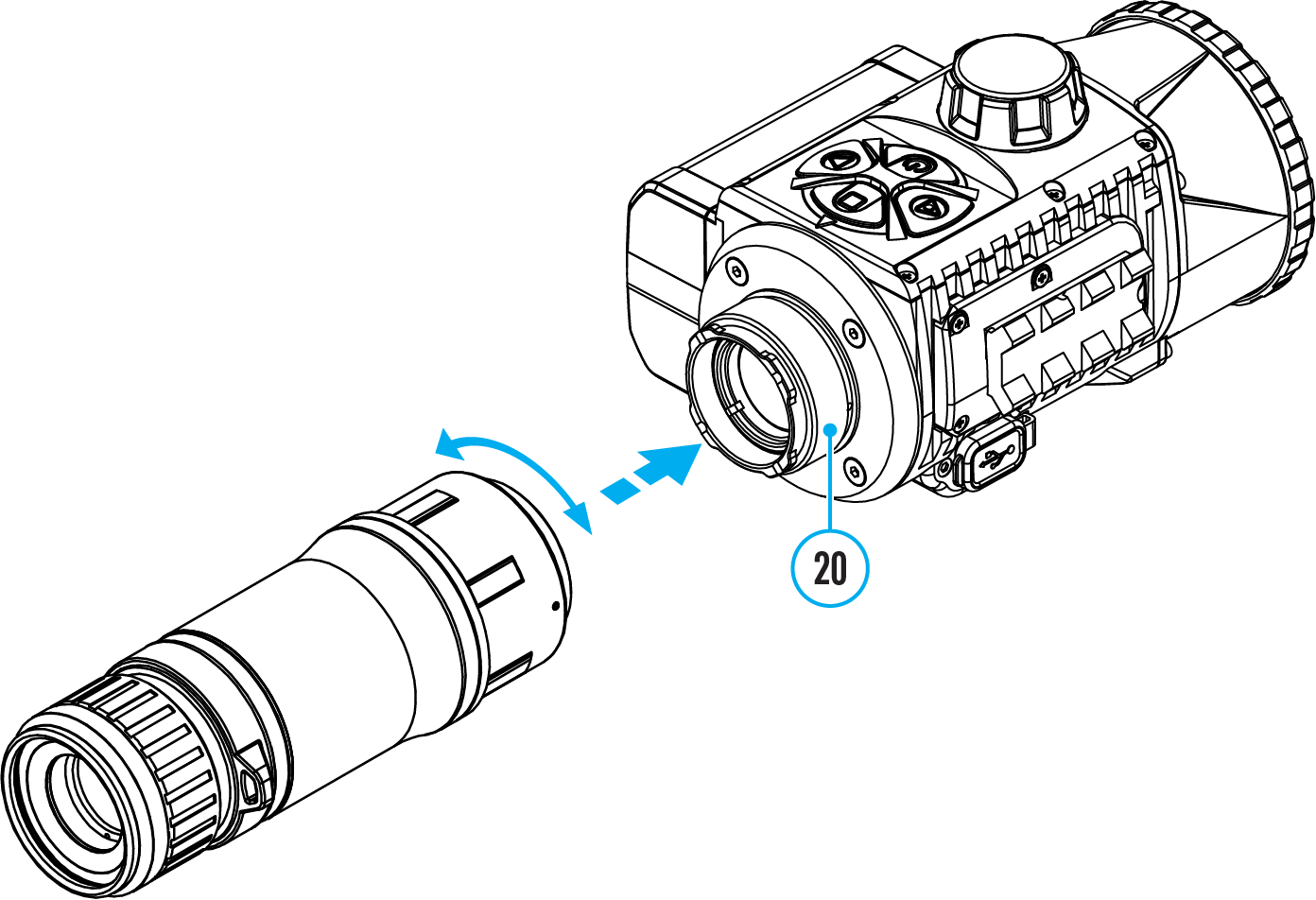 20