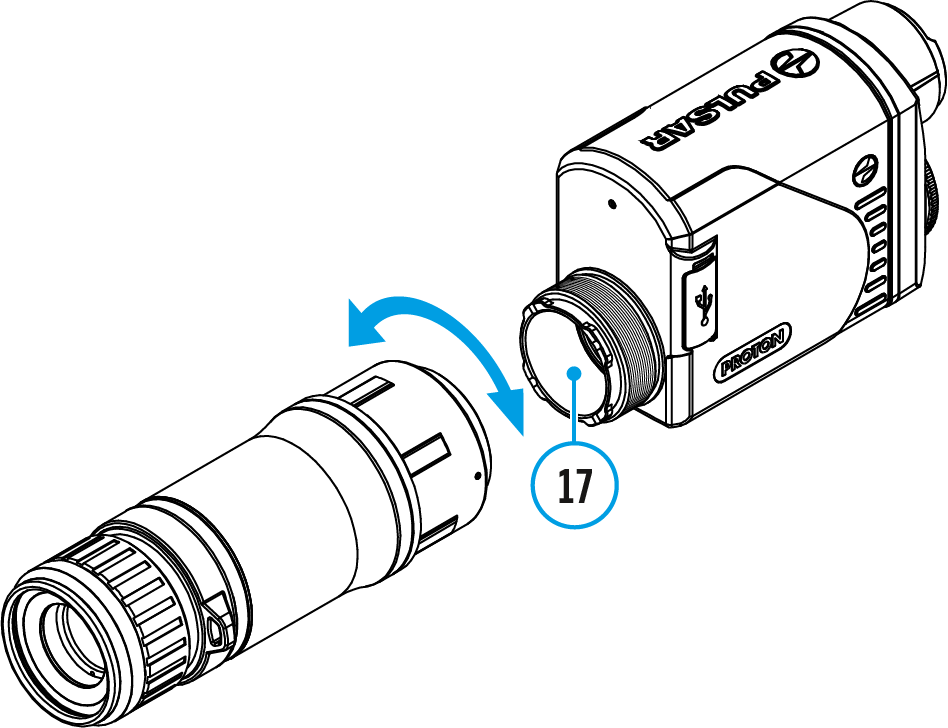 PULSAR
PROTON
17