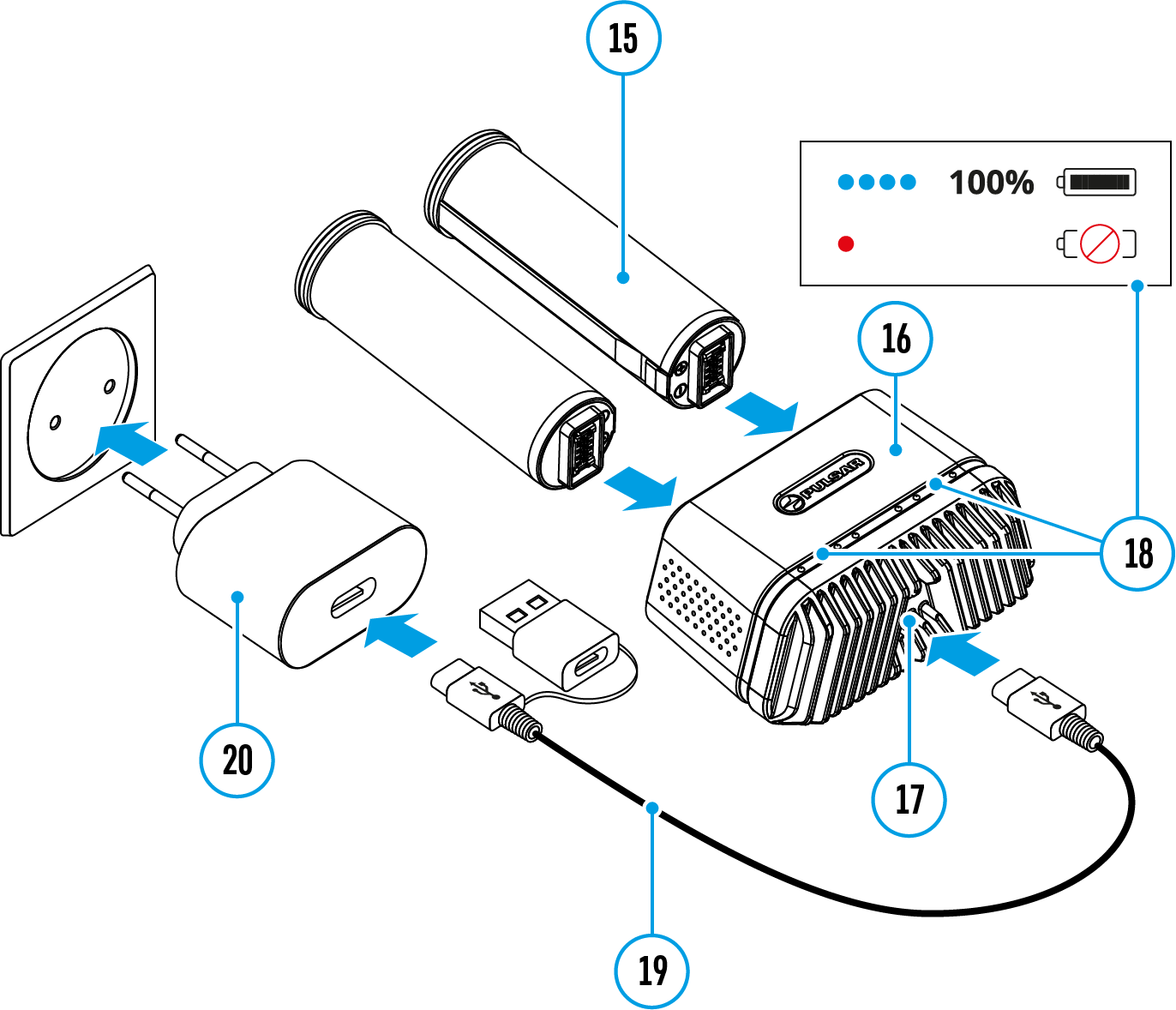 15

100%

16

PULSAR

18

20

17

19