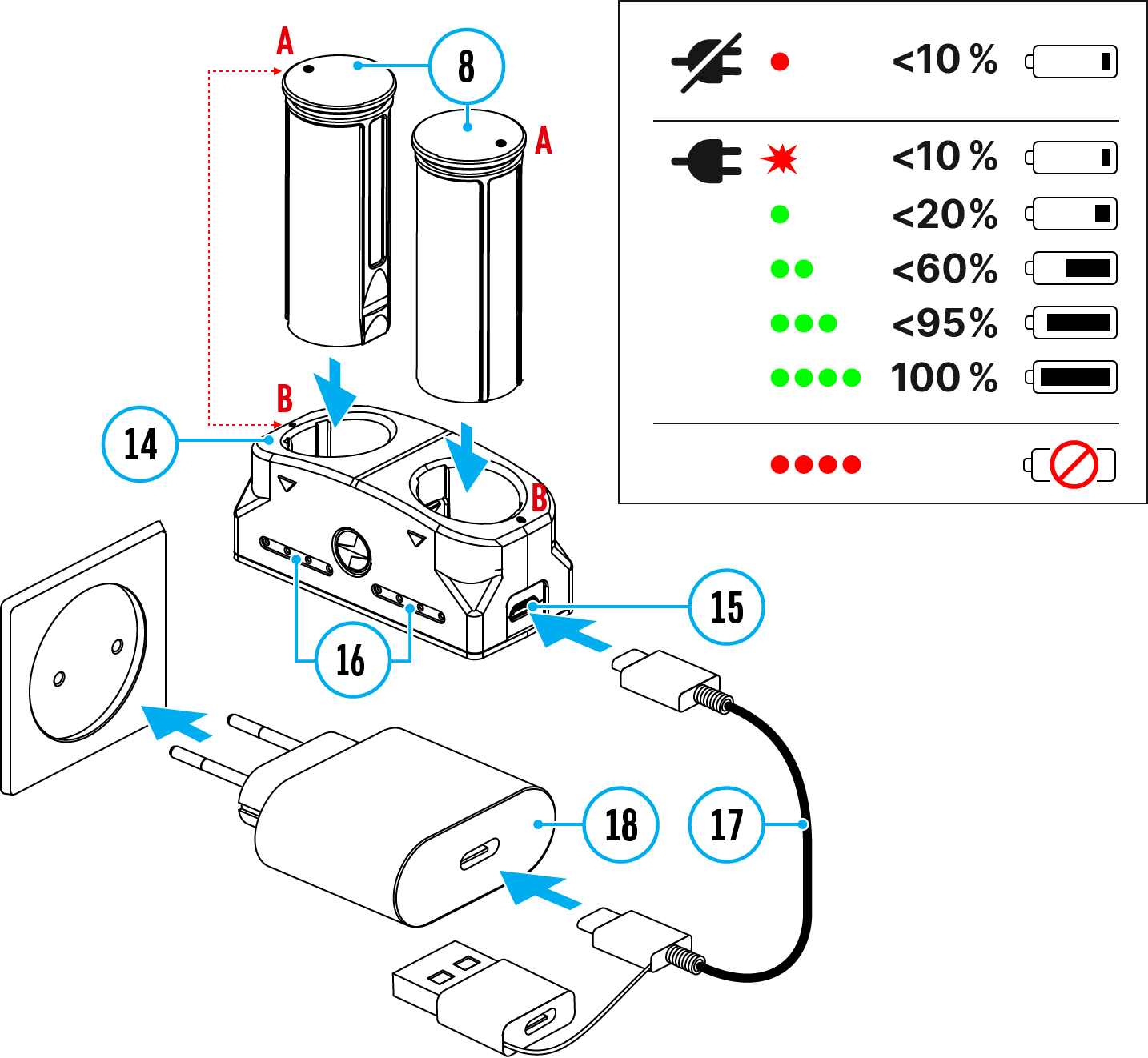 A

8

A

B

14

B

15

16

18

17

<10 %

<10 %

<20%

<60%

<95%

100 %