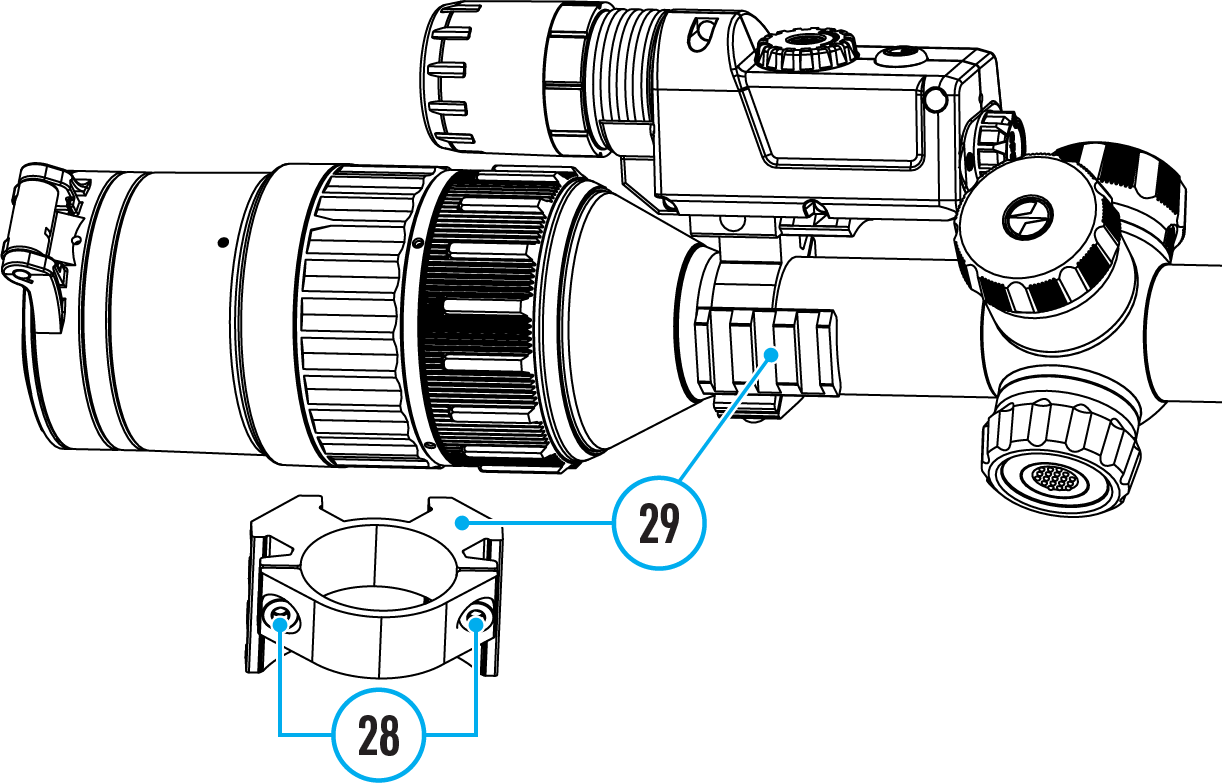 29

28