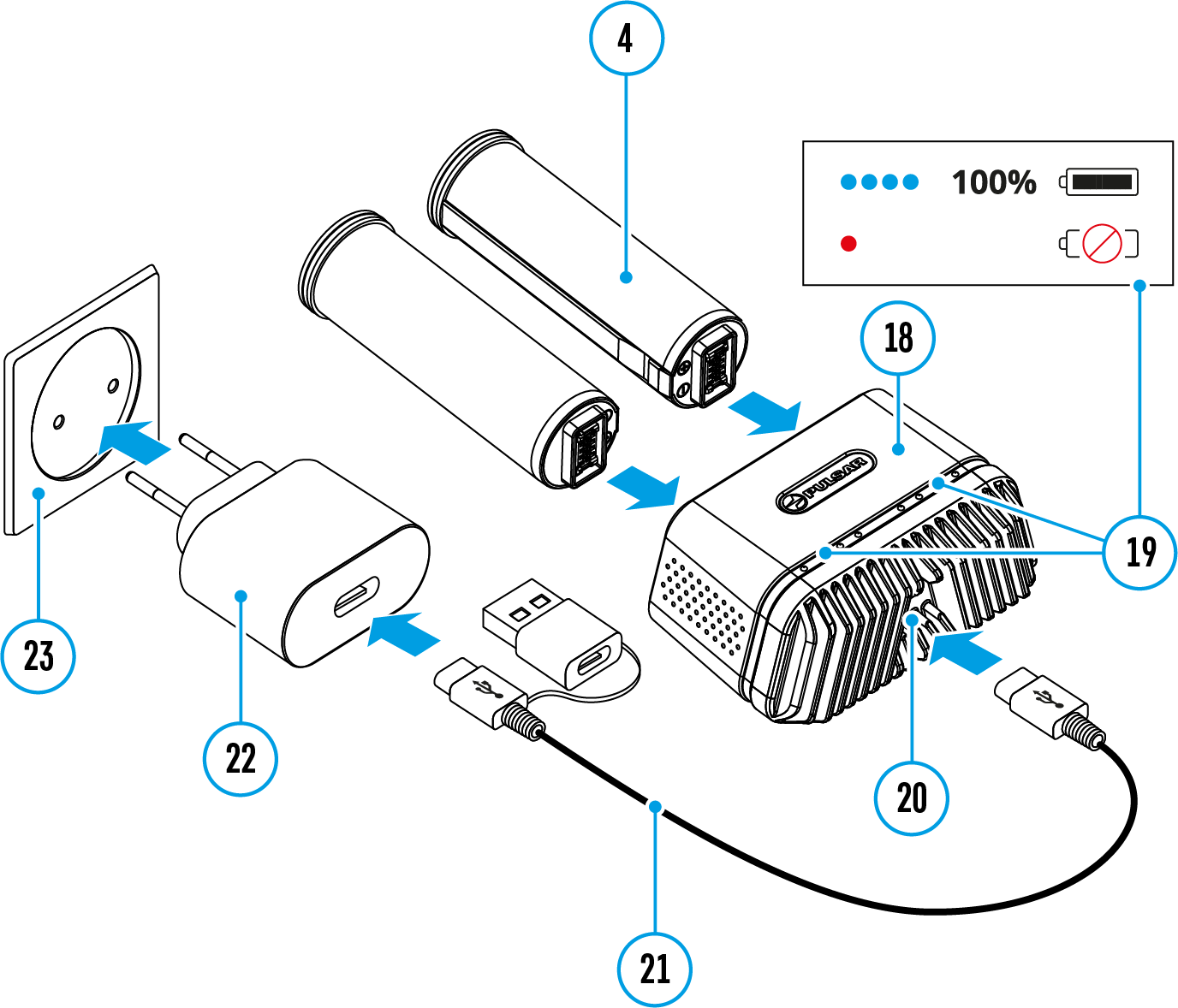 4

100%

18

PULSAR

19

23

22

20

21