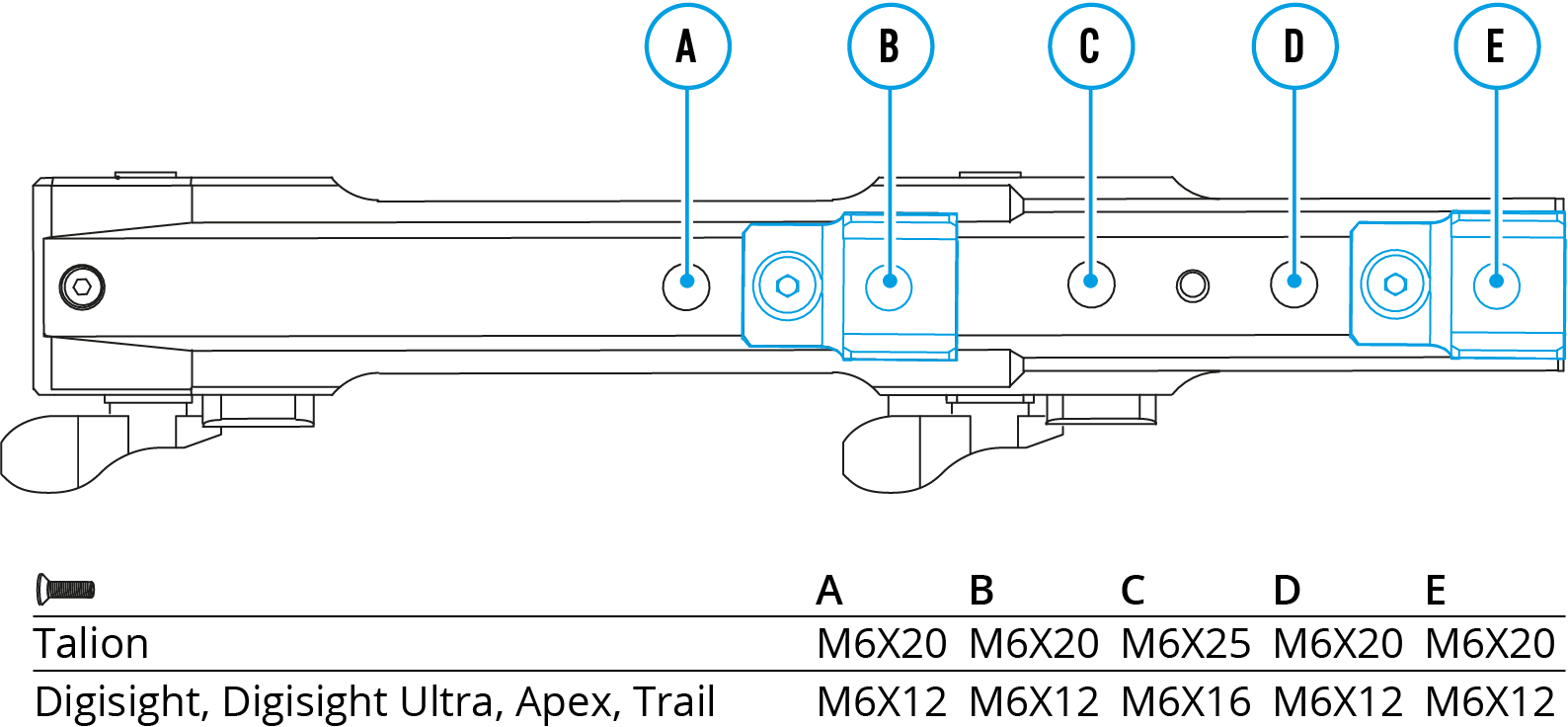 A B C D E

|  | A | B | C | D | E |
|---|---|---|---|---|---|
| Talion | M6X20 | M6X20 | M6X25 | M6X20 | M6X20 |
| Digisight, Digisight Ultra, Apex, Trail | M6X12 | M6X12 | M6X16 | M6X12 | M6X12 |