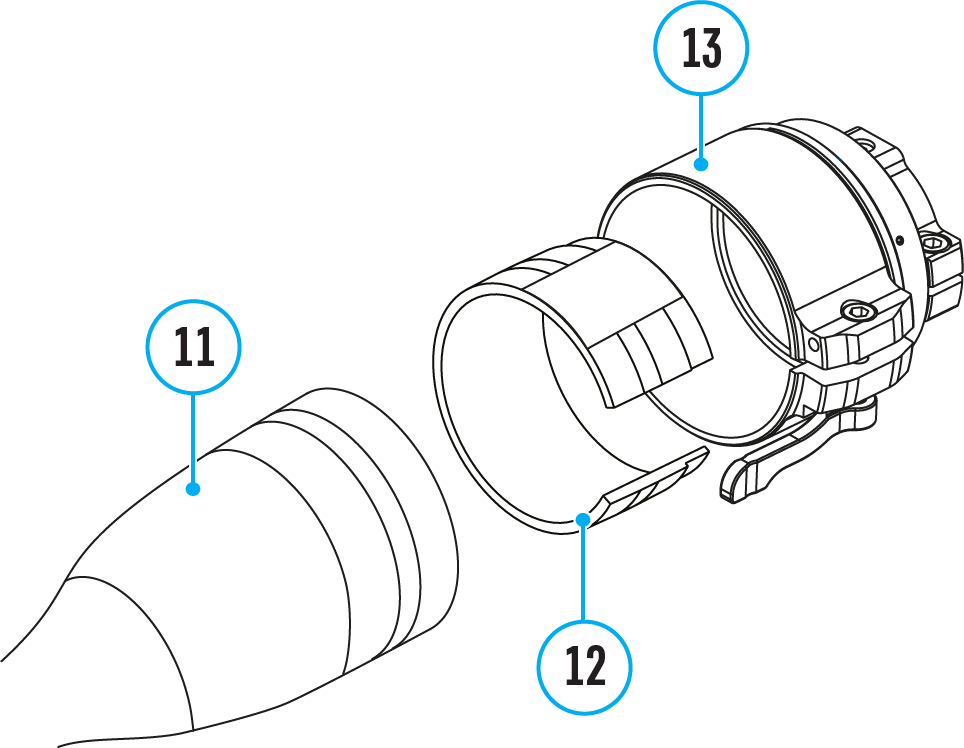 13

11

12