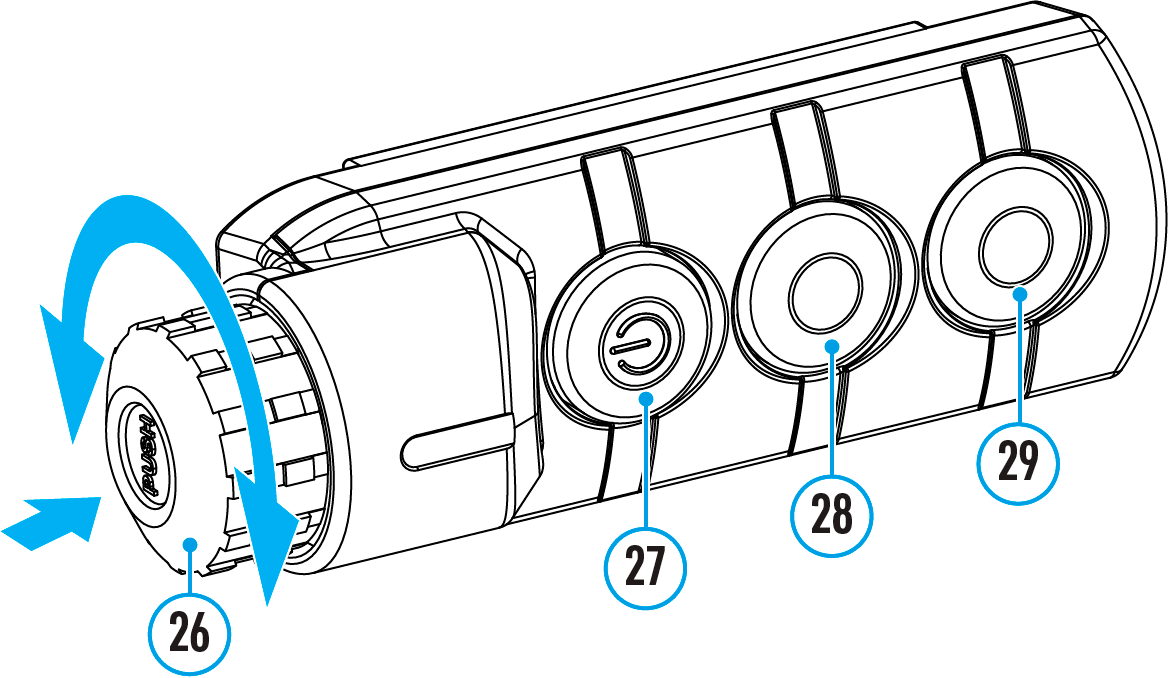 PUSH
26
27
28
29