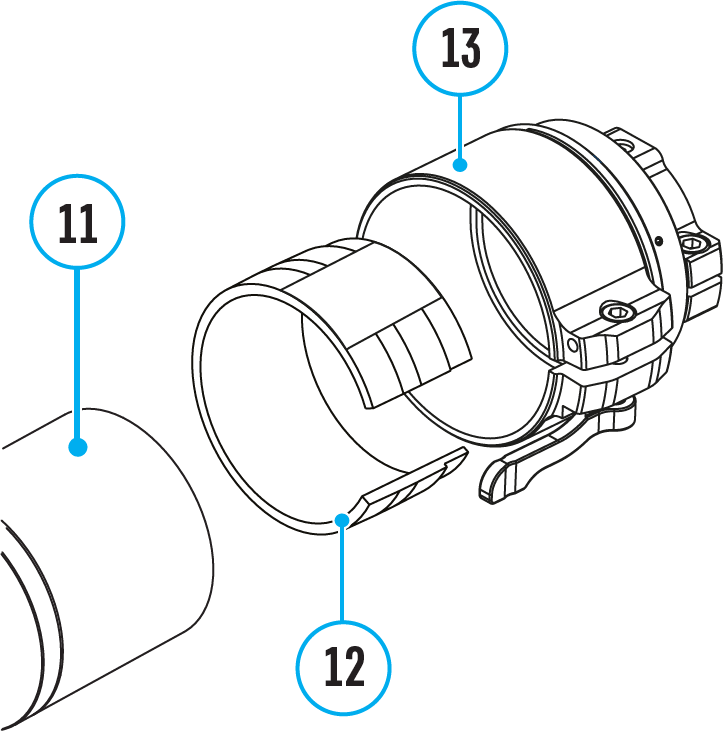 13

11

12