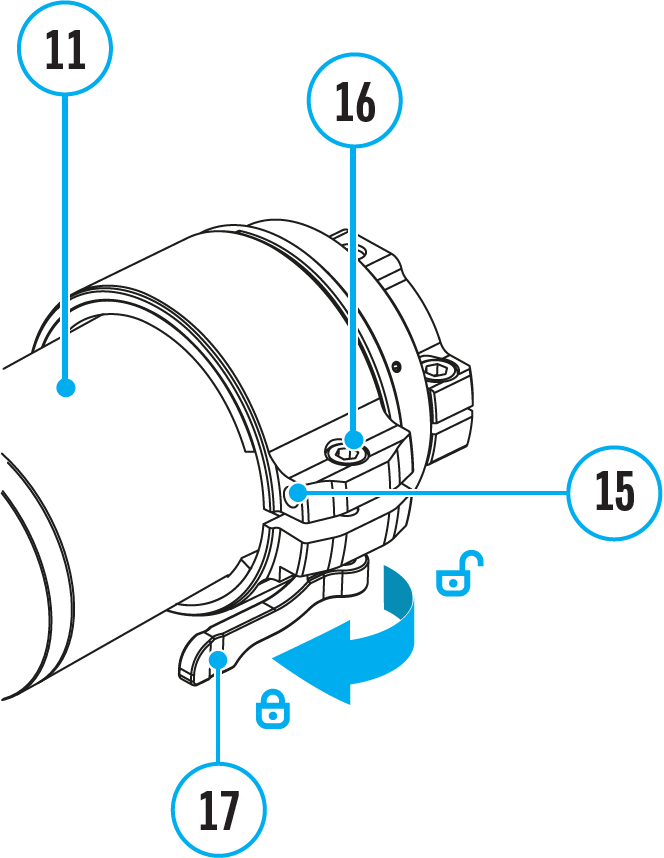 11

16

15

17