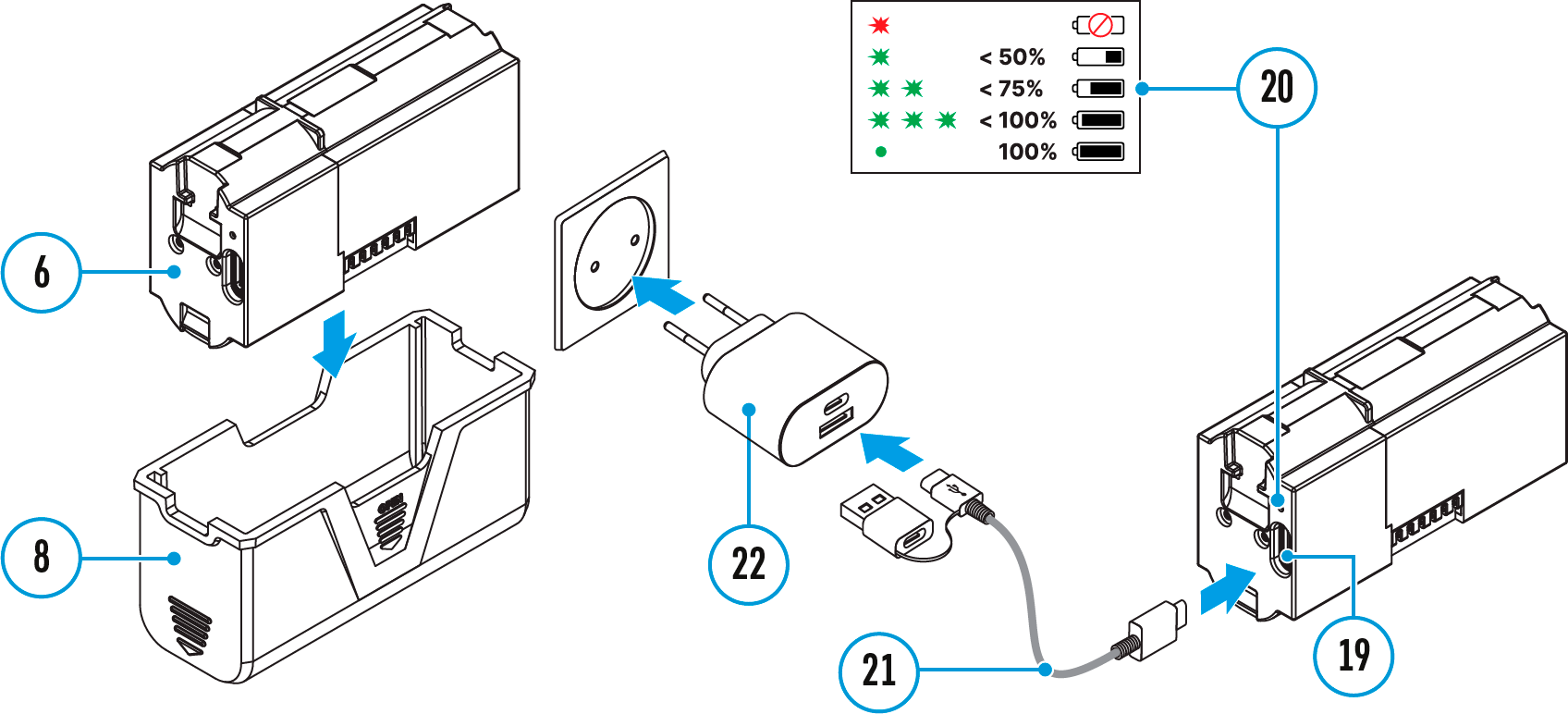 < 50%
< 75%
< 100%
100%

20

6

8

22

21

19