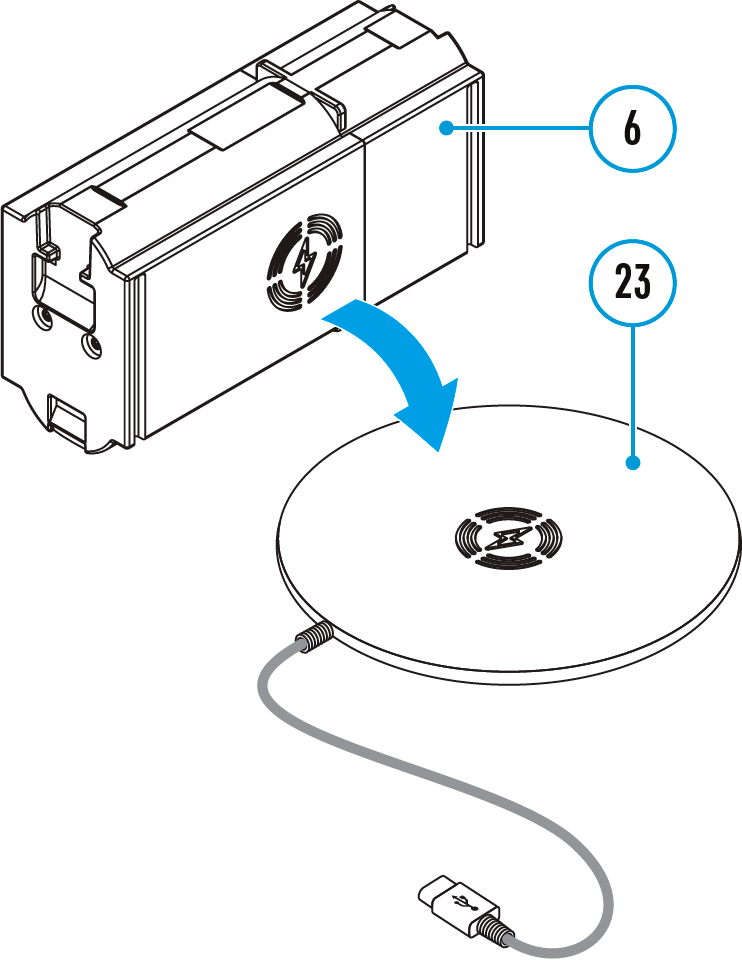 6

23