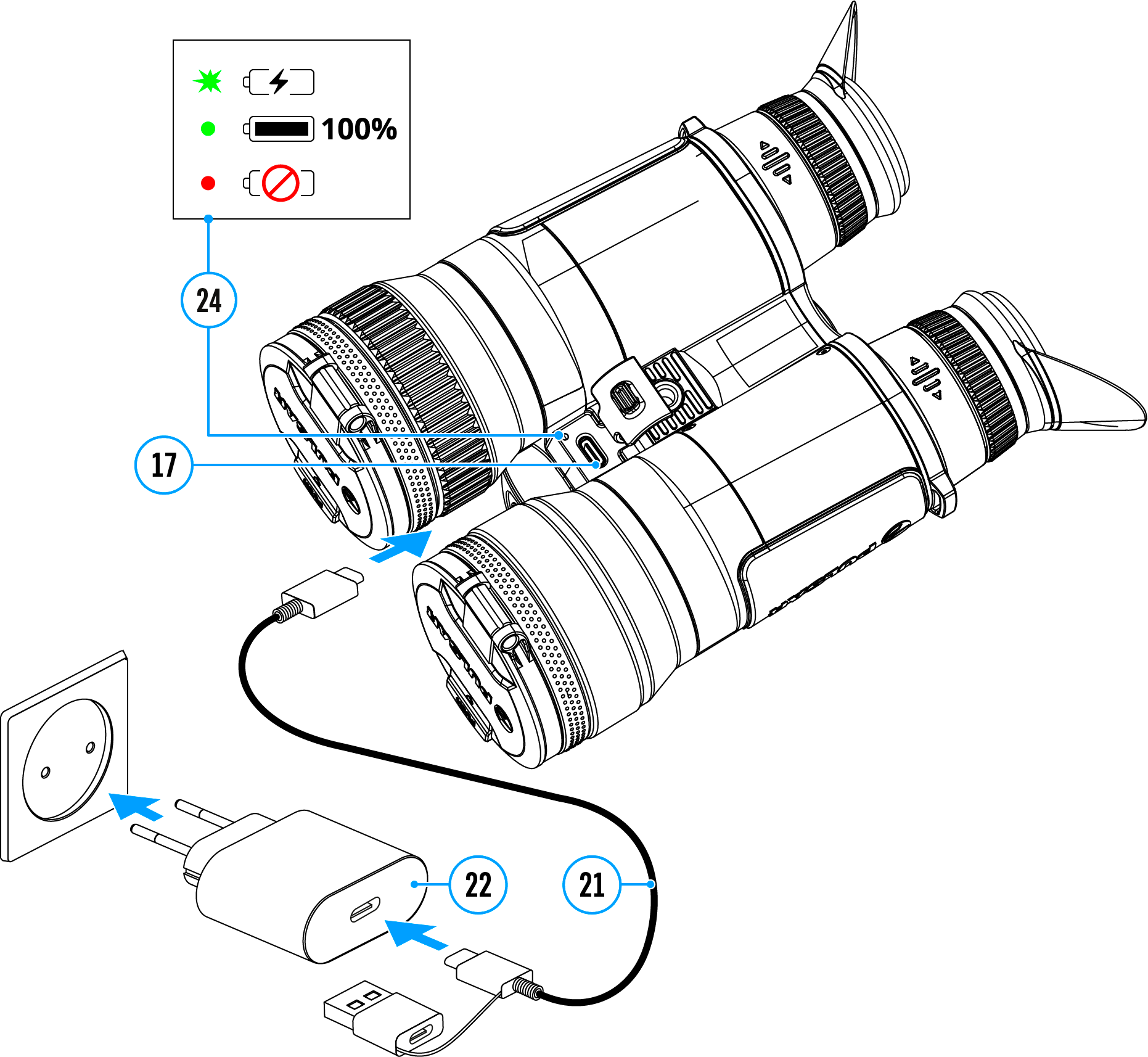 100%

24

17

22

21