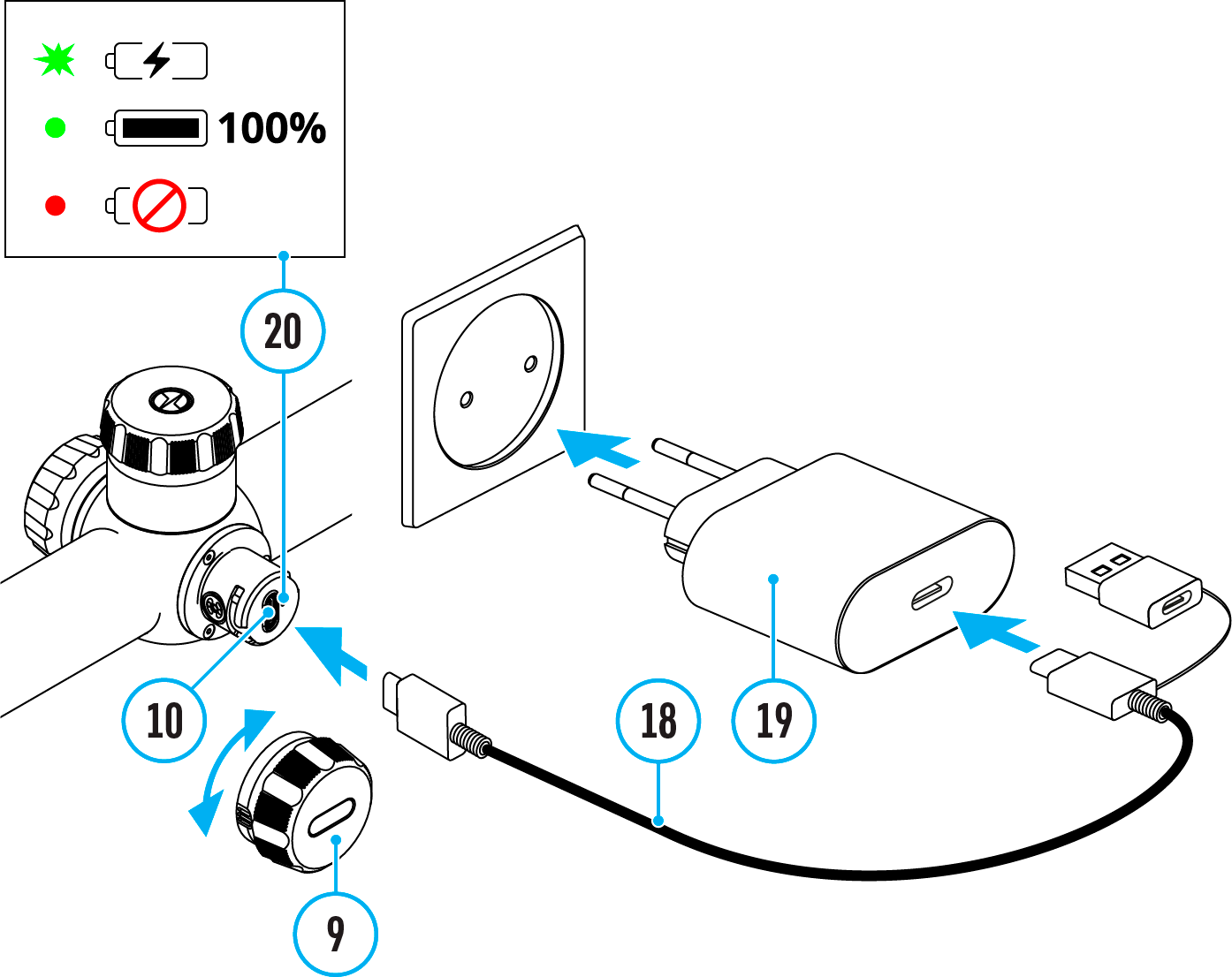 100%

20

10

18

19

9