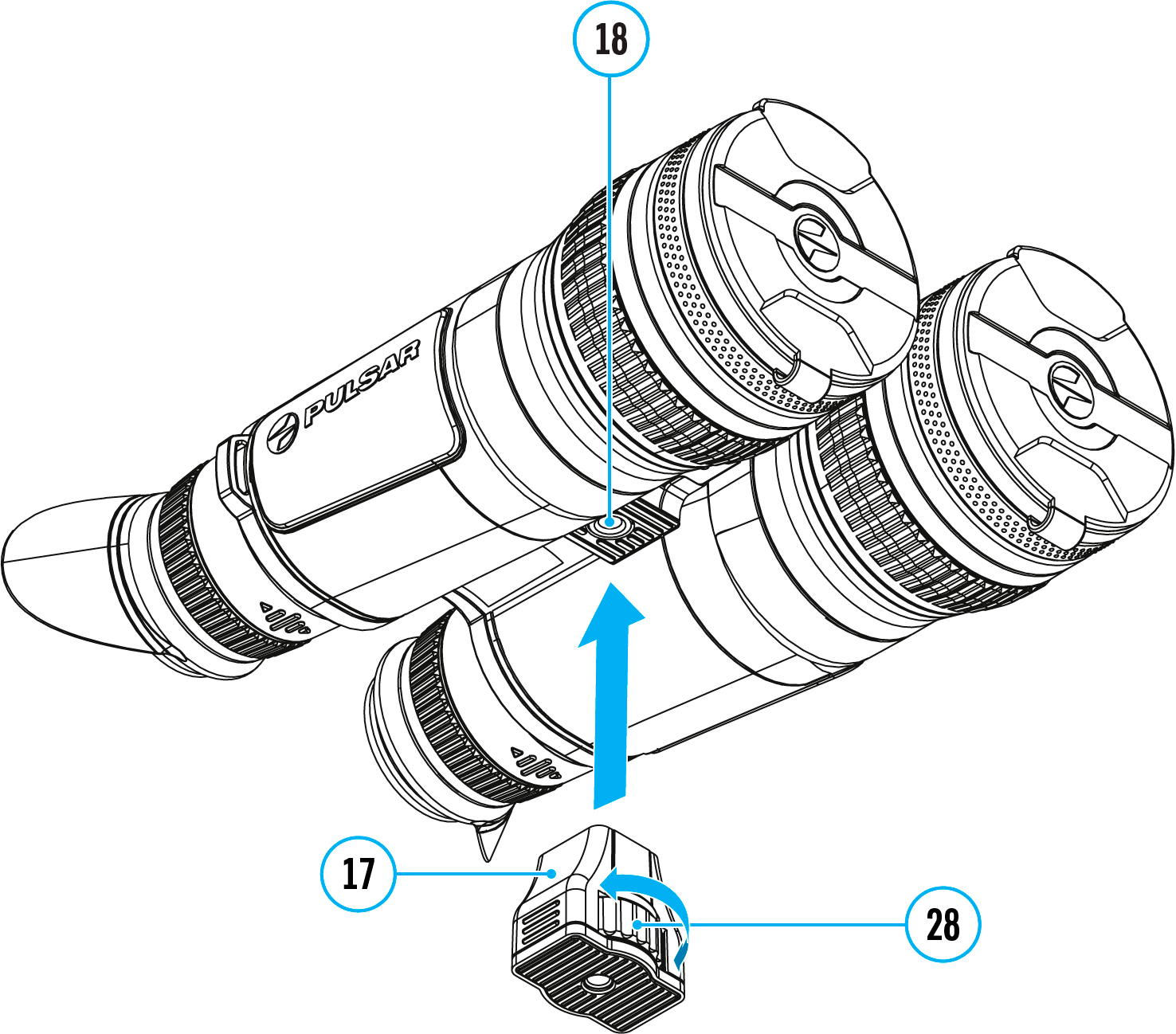 18

PULSAR

17

28