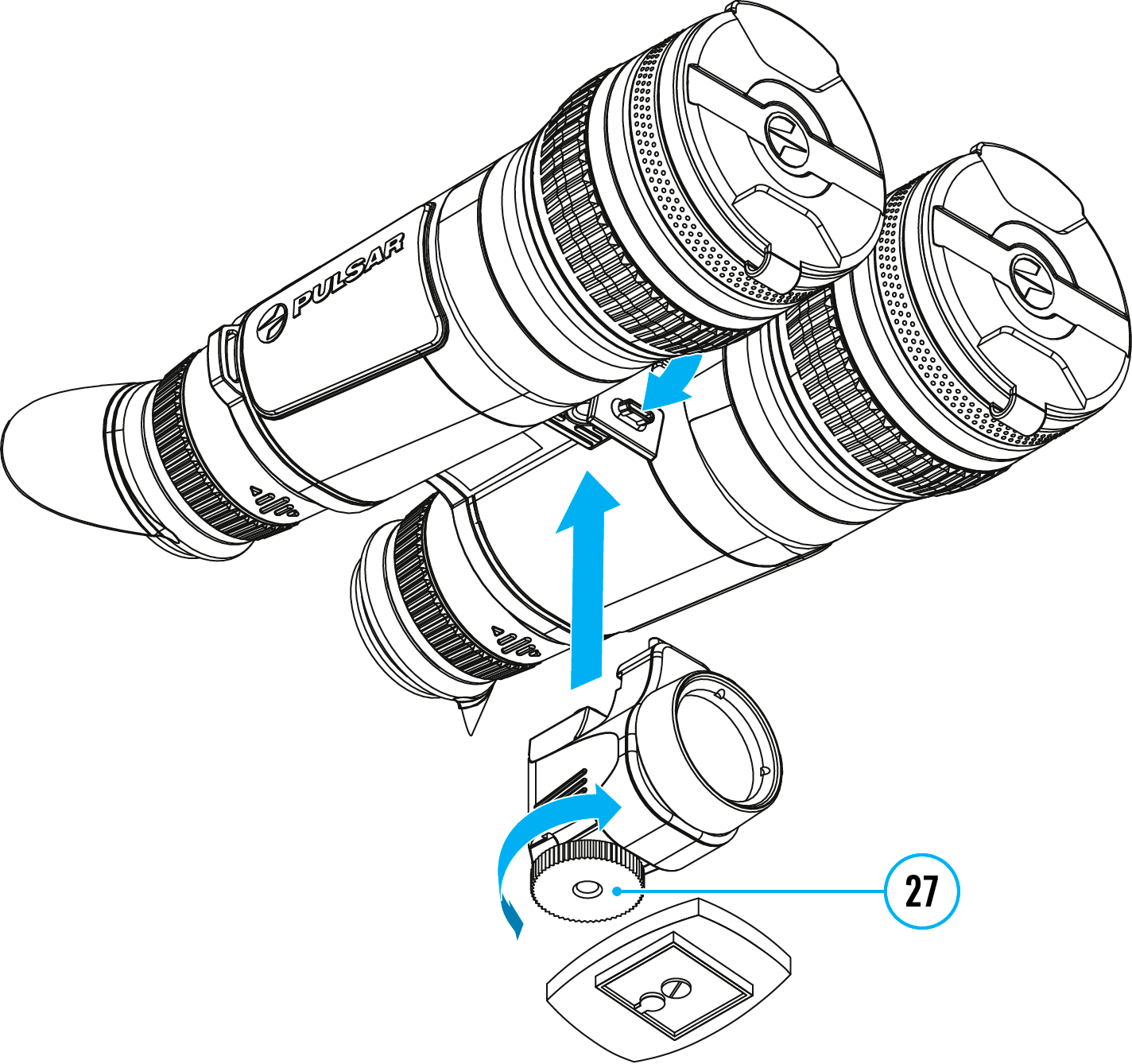 PULSAR

27